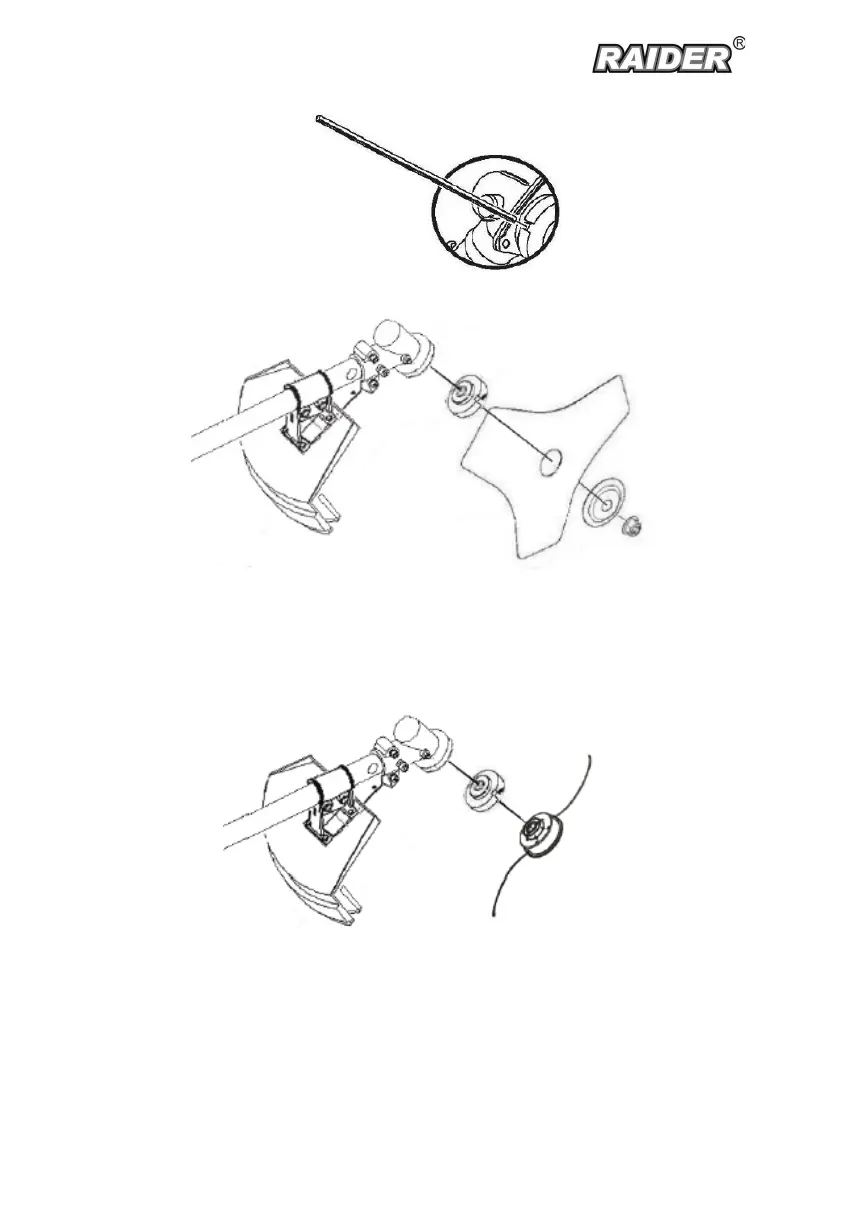 RAIDER®