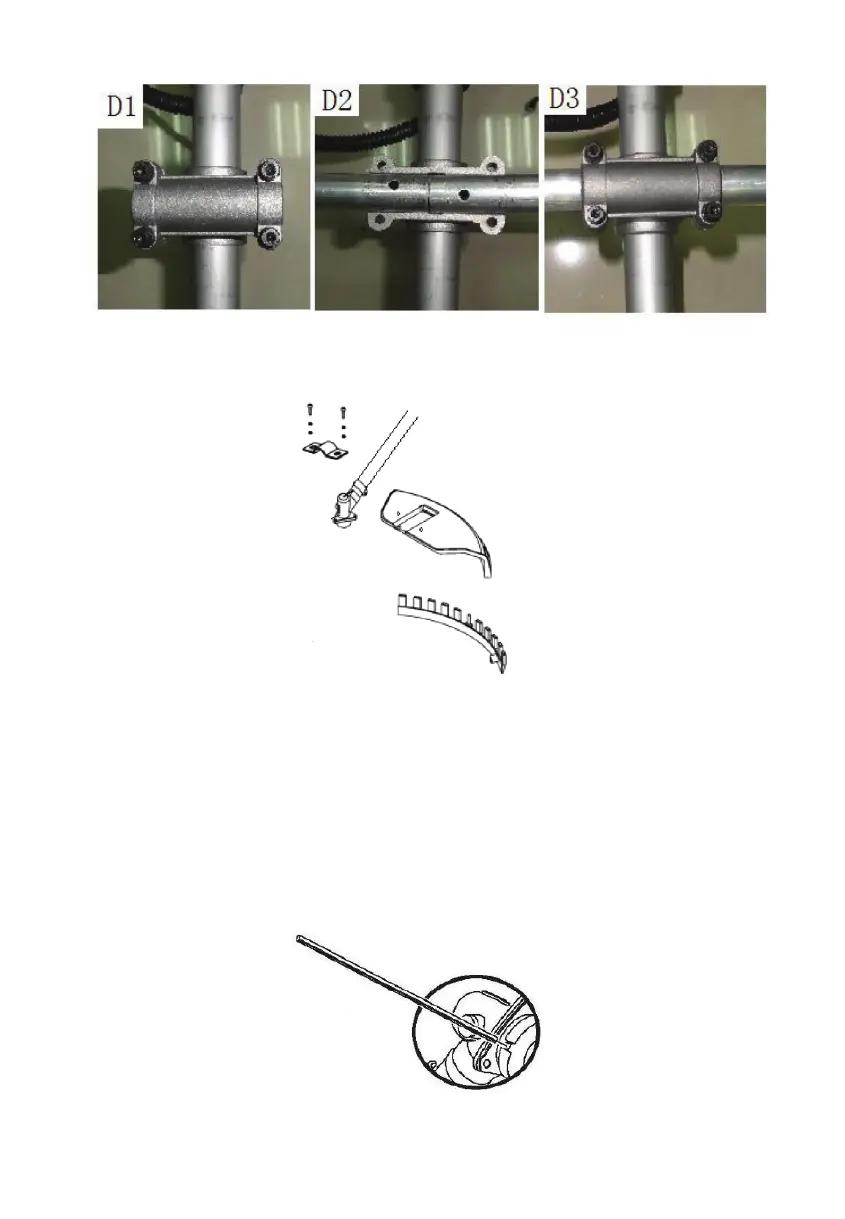 D1

D2

D3