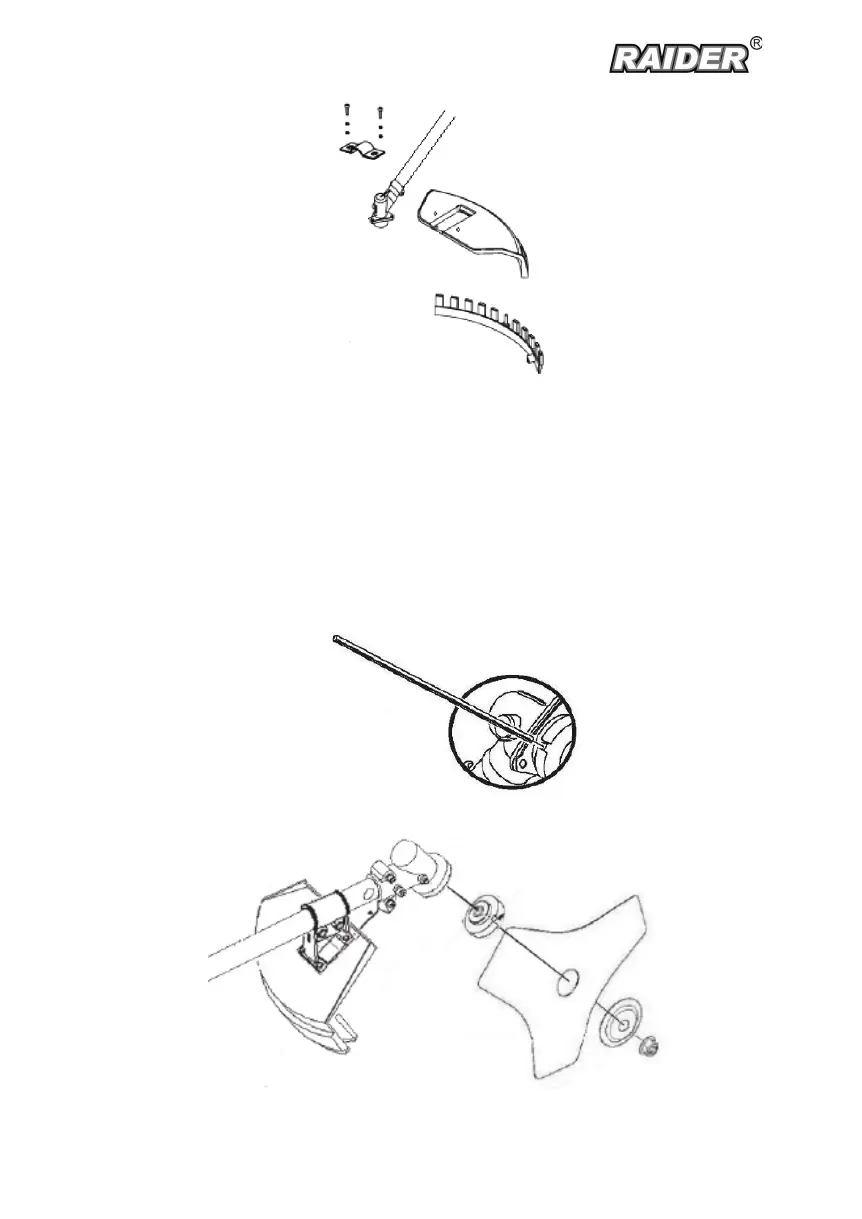 RAIDER®