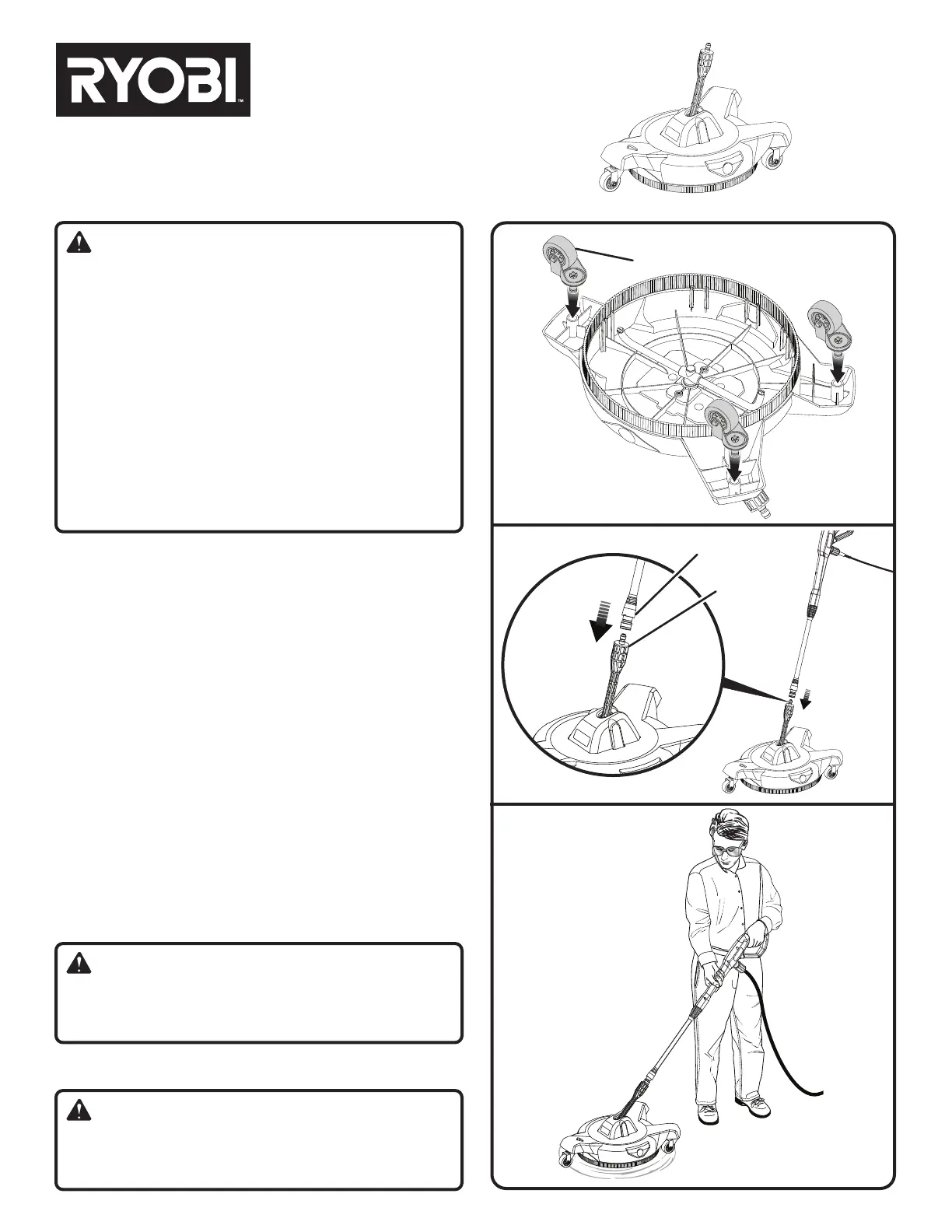 RYOBI™