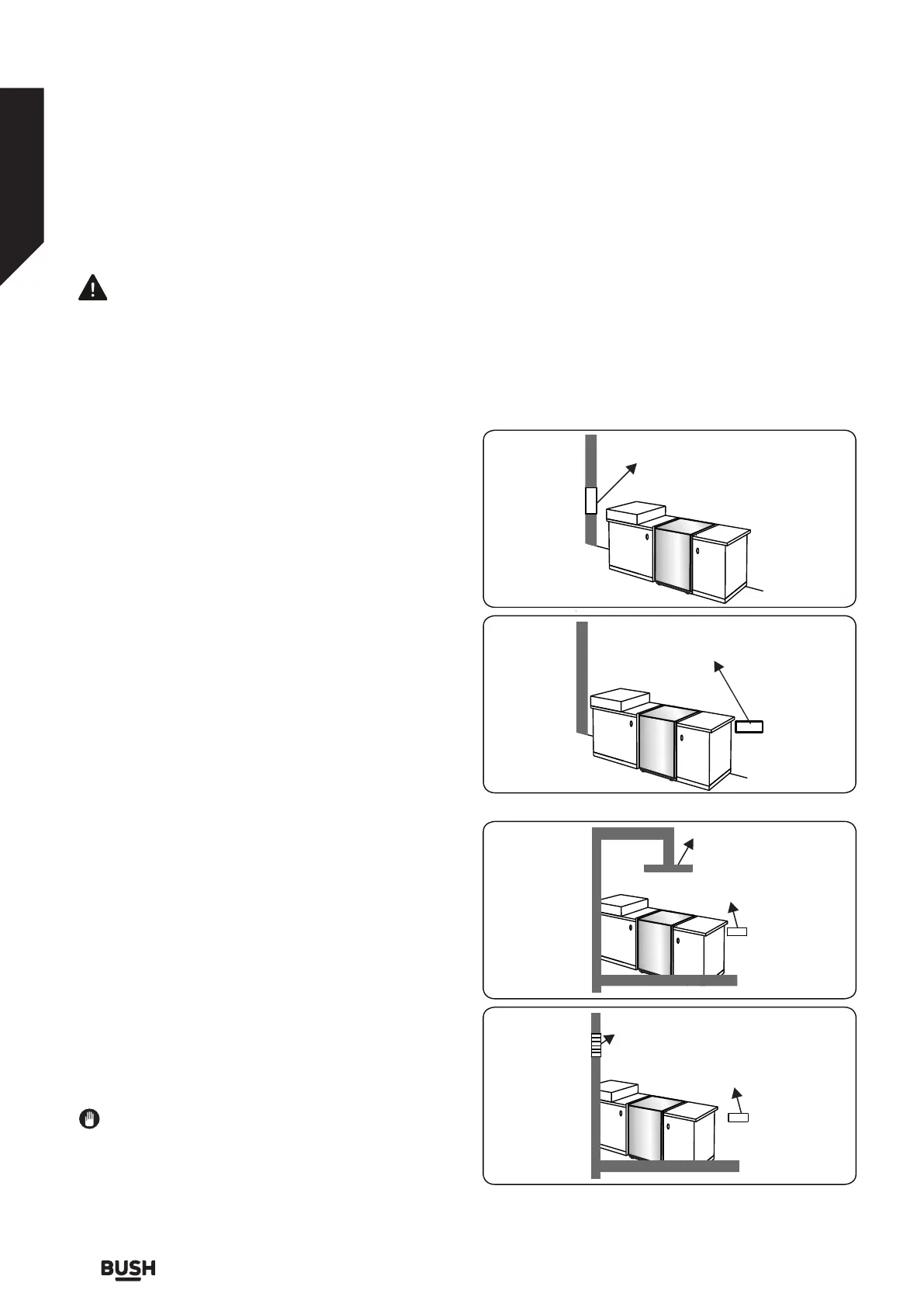 BUSH