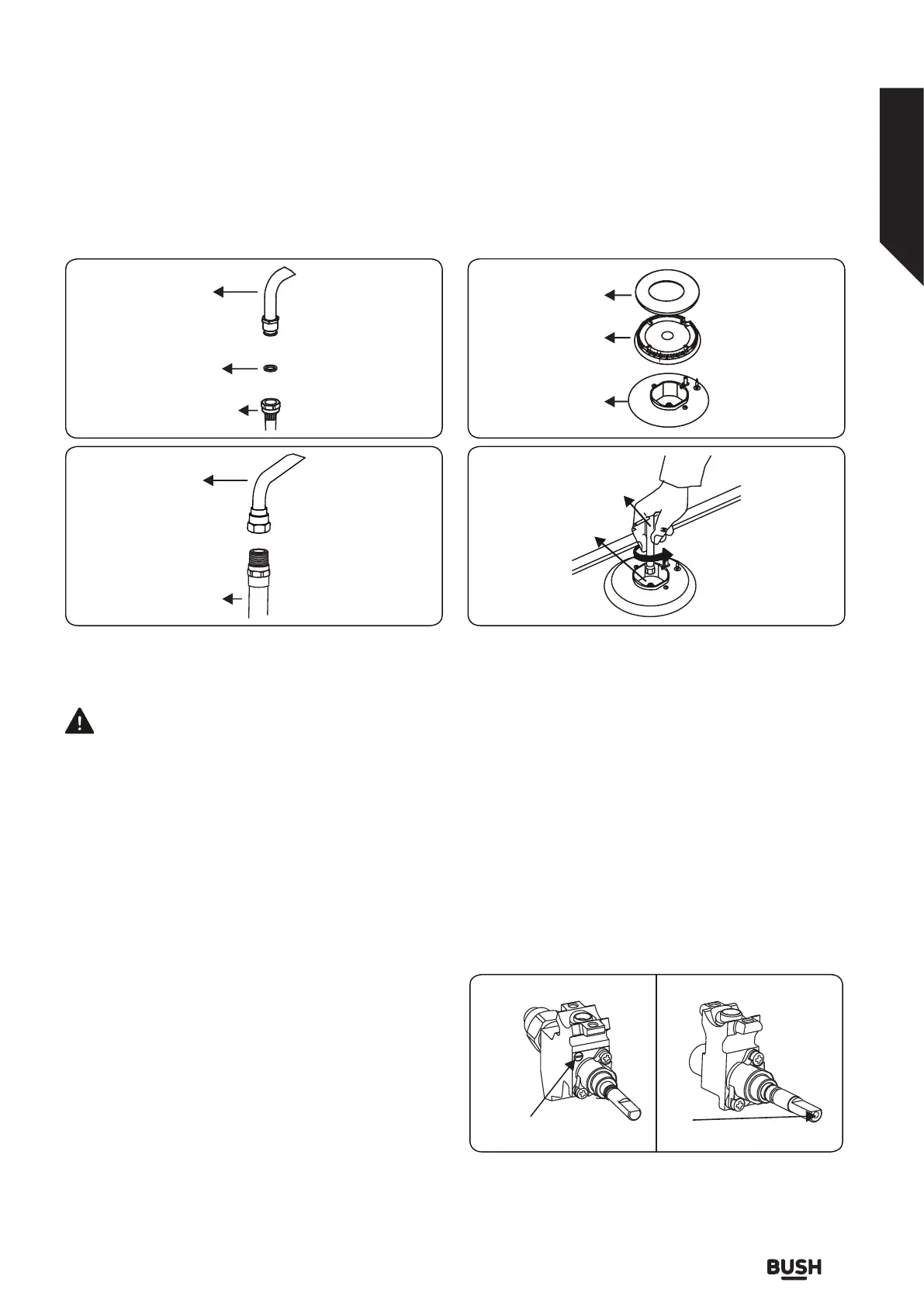 BUSH