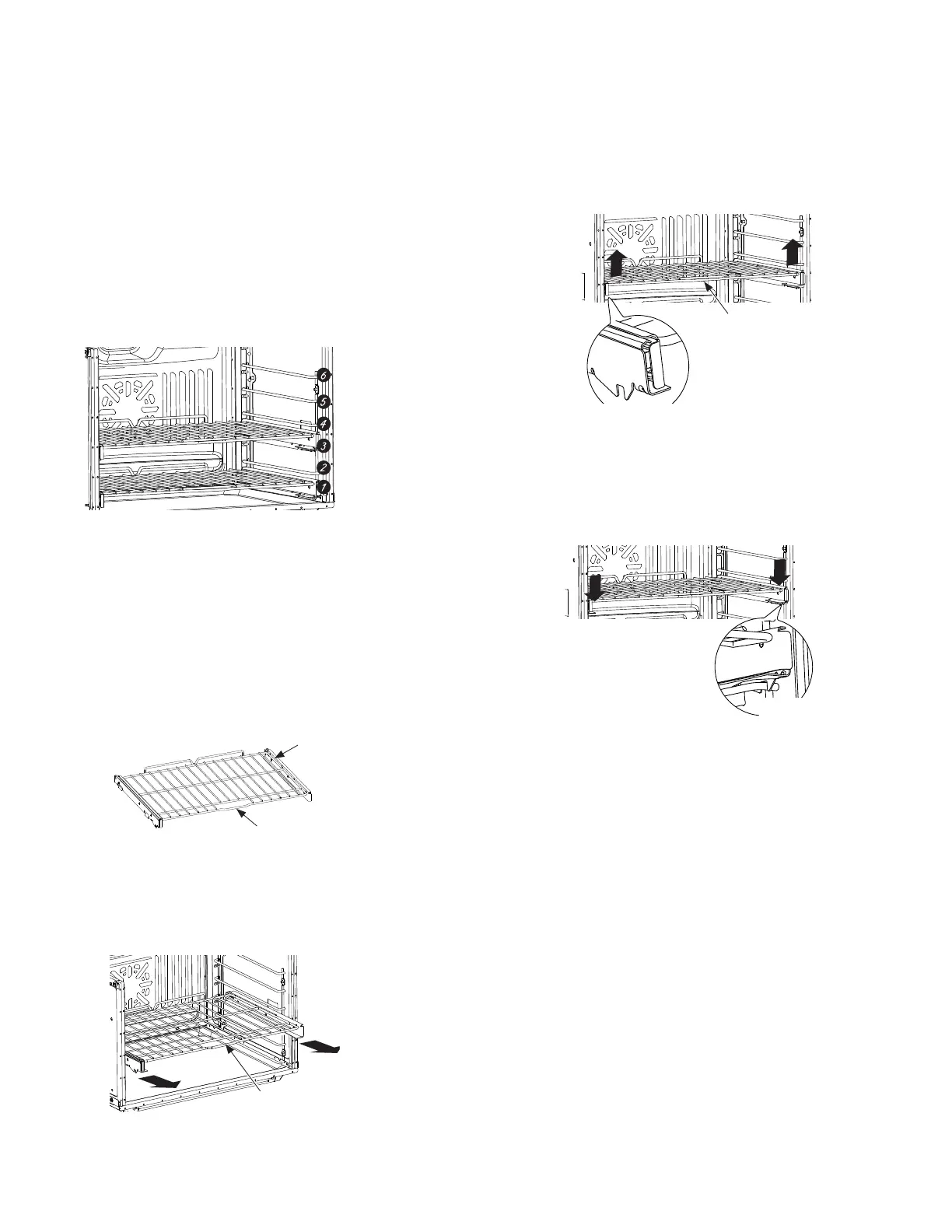 6
5
4
3
2
1