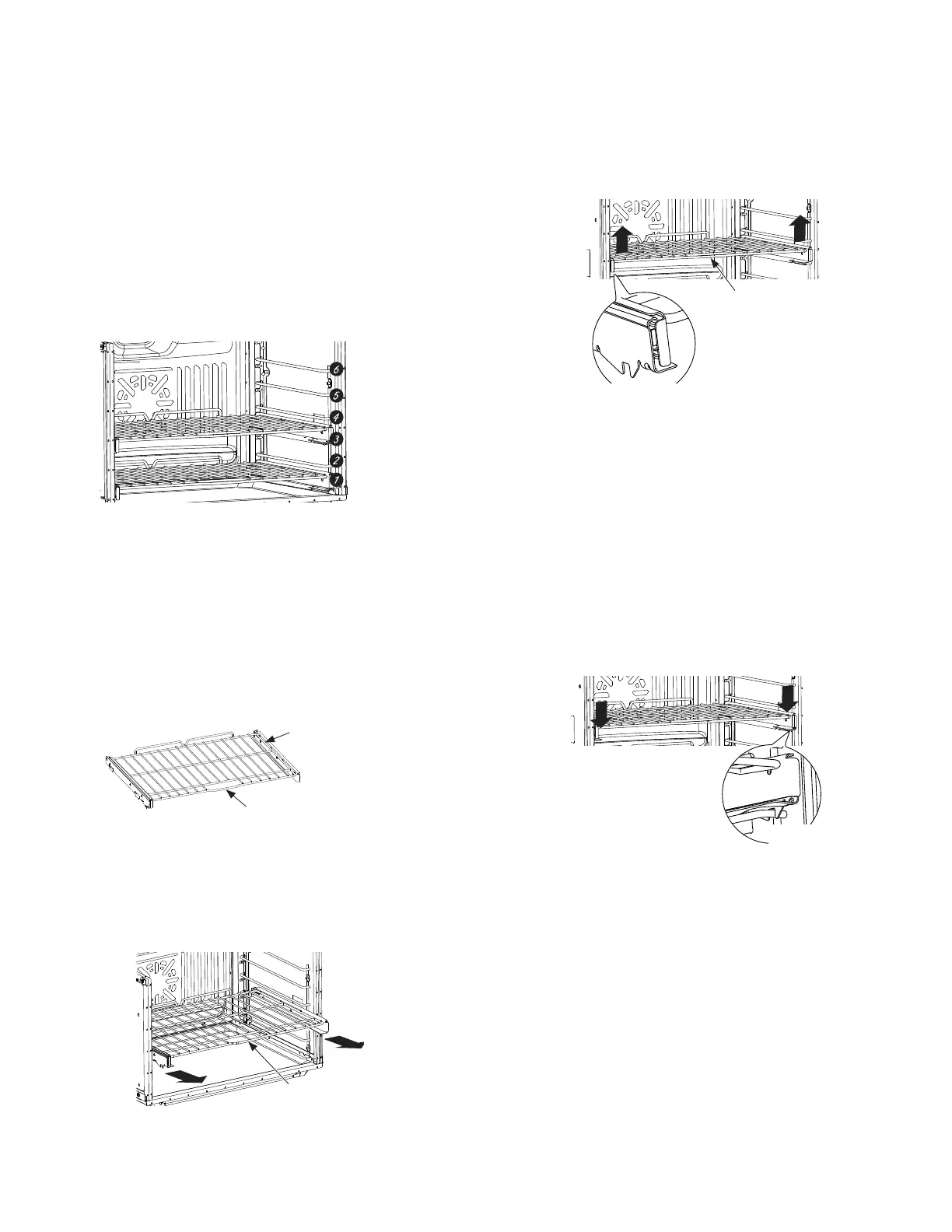 6
5
4
3
2
1