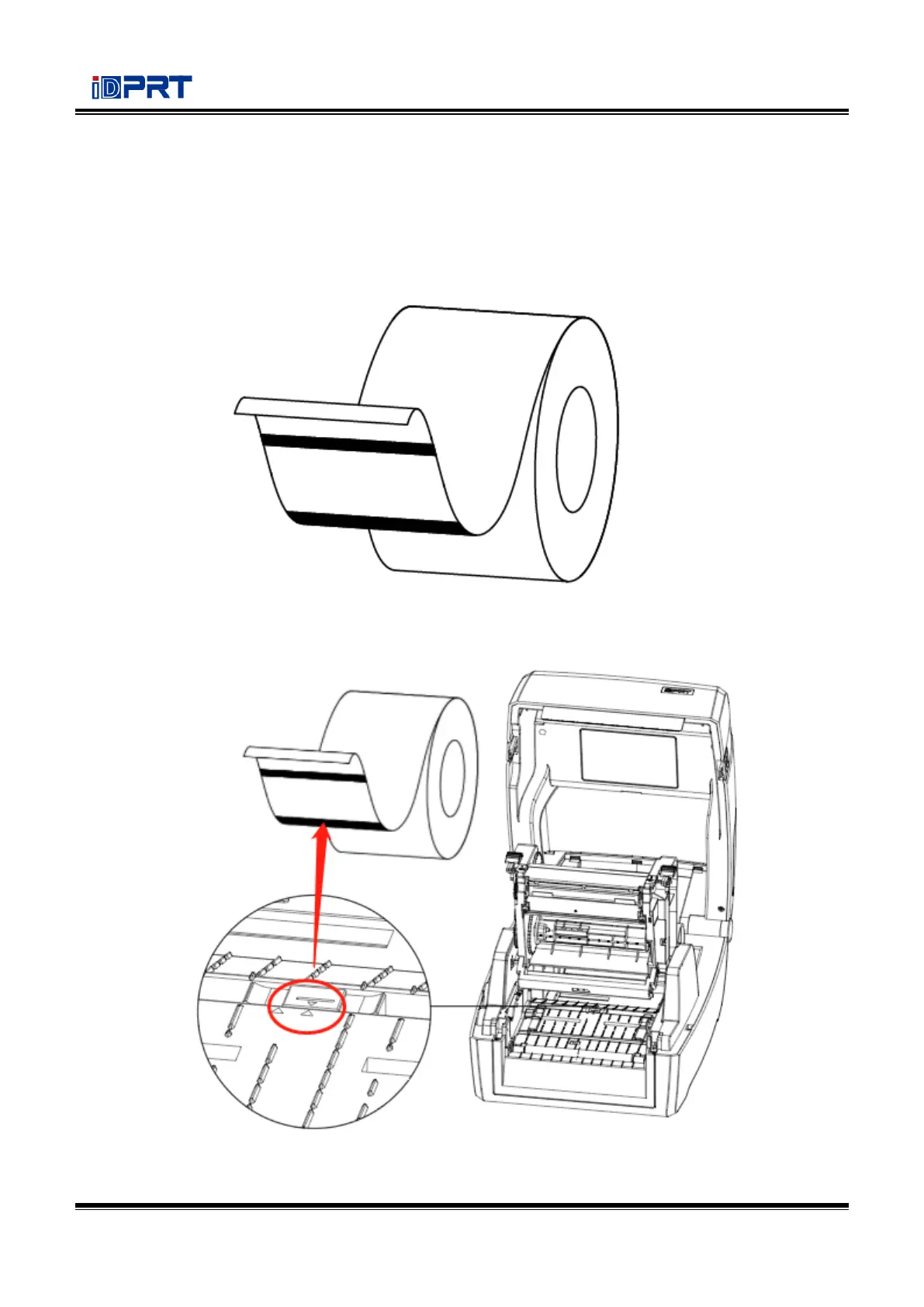 iDPRT