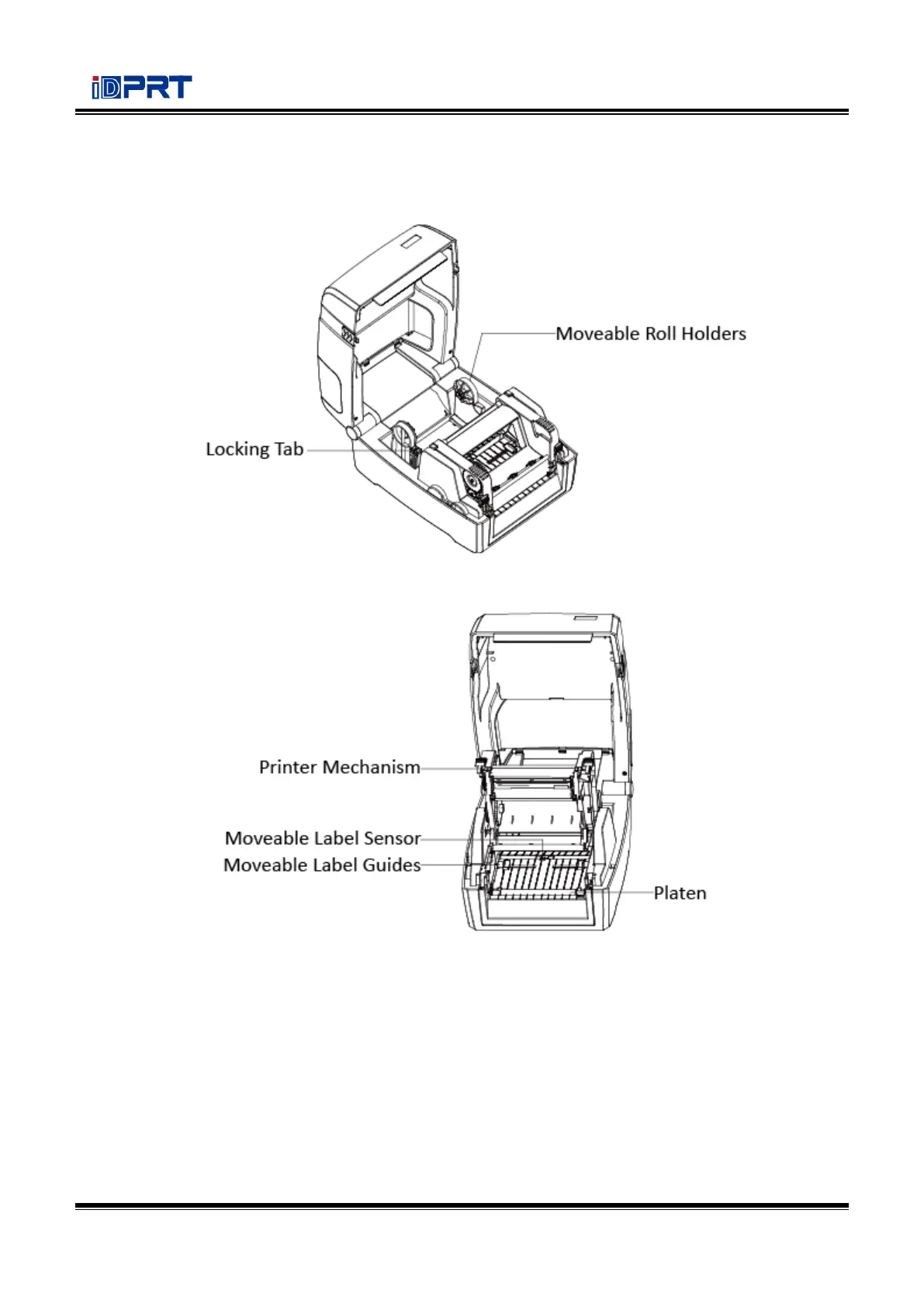 iDPRT

Moveable Roll Holders

Locking Tab

Printer Mechanism

Moveable Label Sensor

Moveable Label Guides

Platen