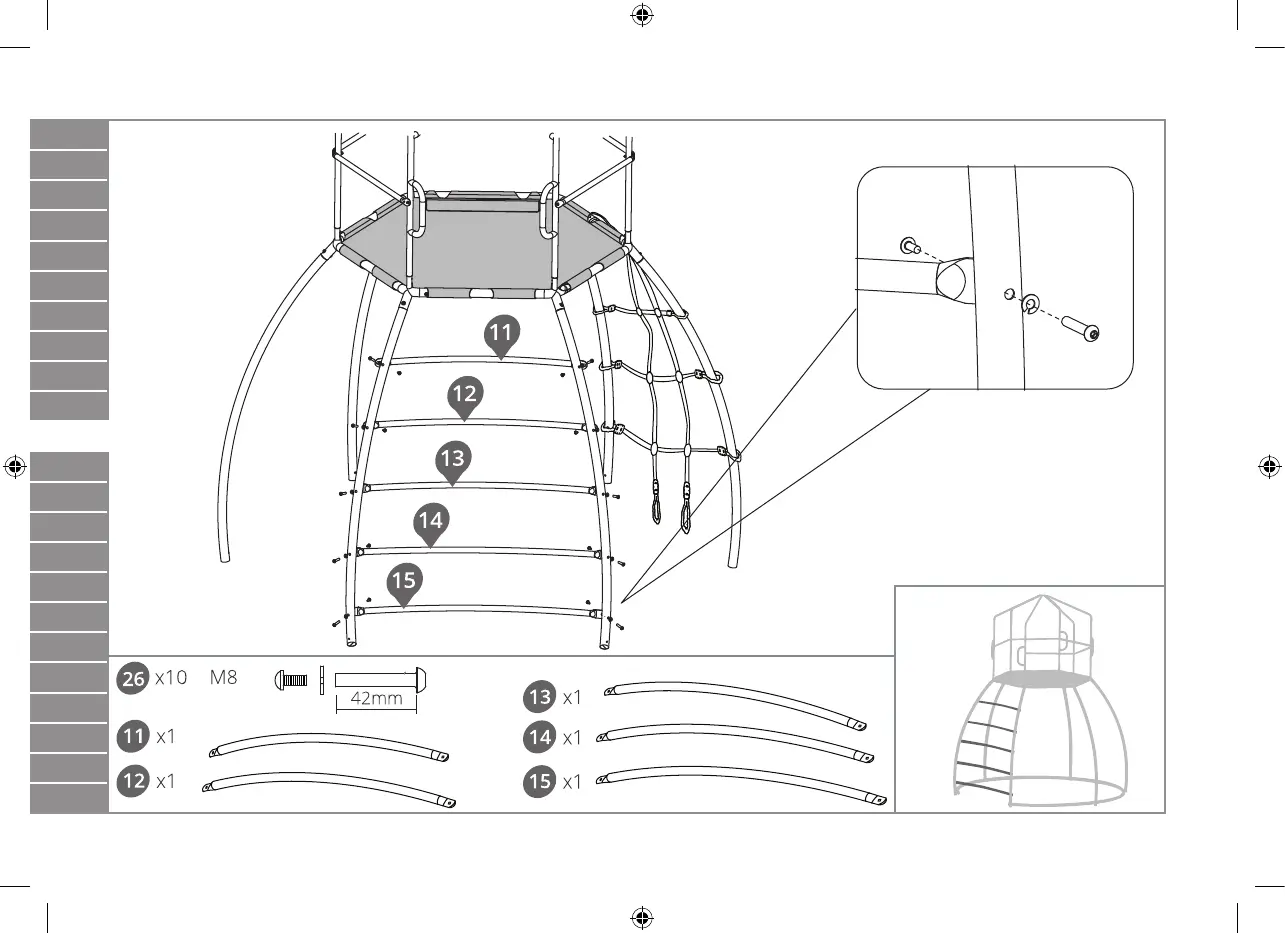 11
12
13
14
15

26 x10 M8
42mm
11 x1
12 x1
13 x1
14 x1
15 x1