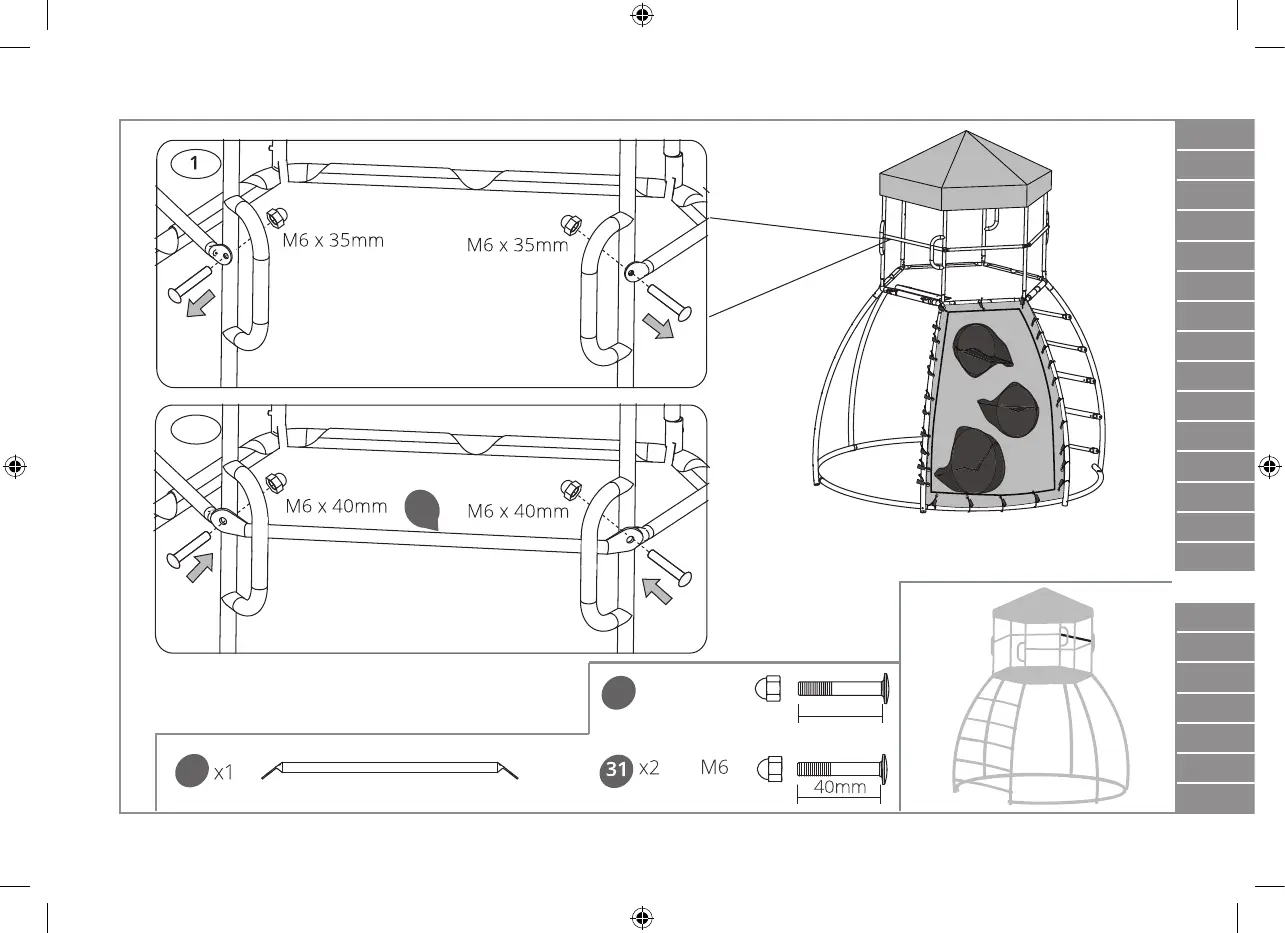 1

M6 x 35mm

M6 x 35mm

M6 x 40mm

M6 x 40mm

x1

31 x2 M6

40mm