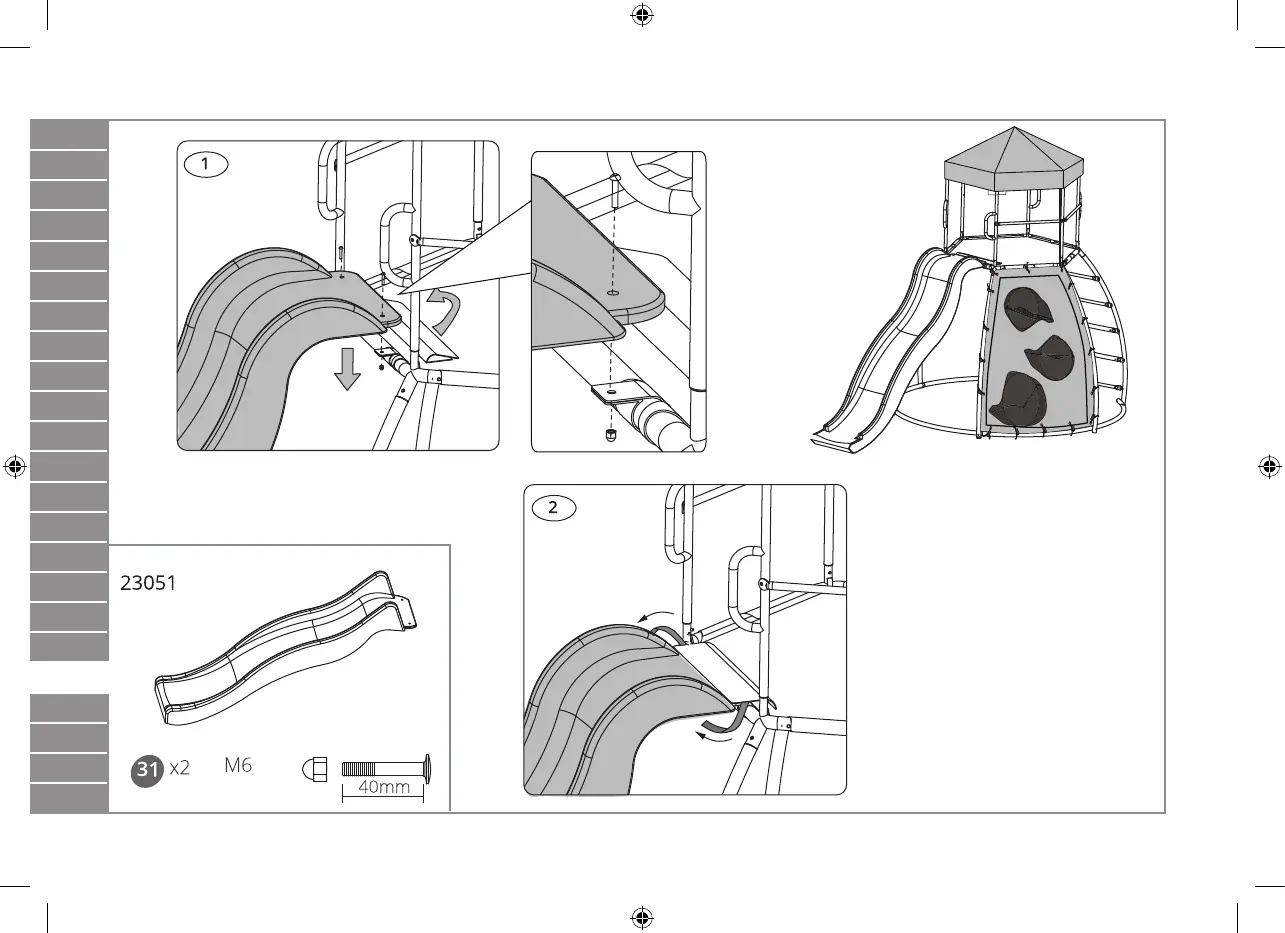 1

2

23051

31 x2 M6

40mm