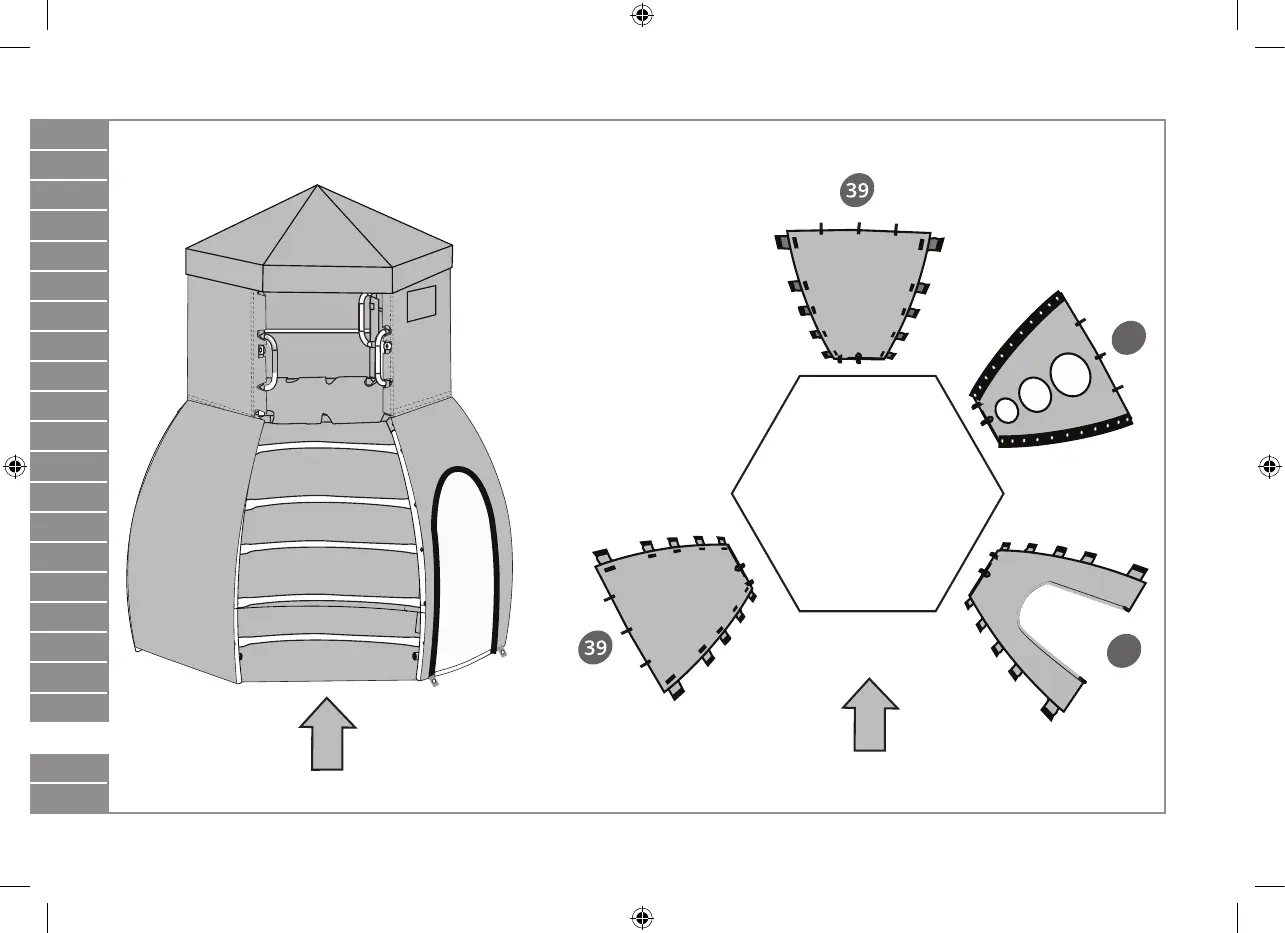 39

39