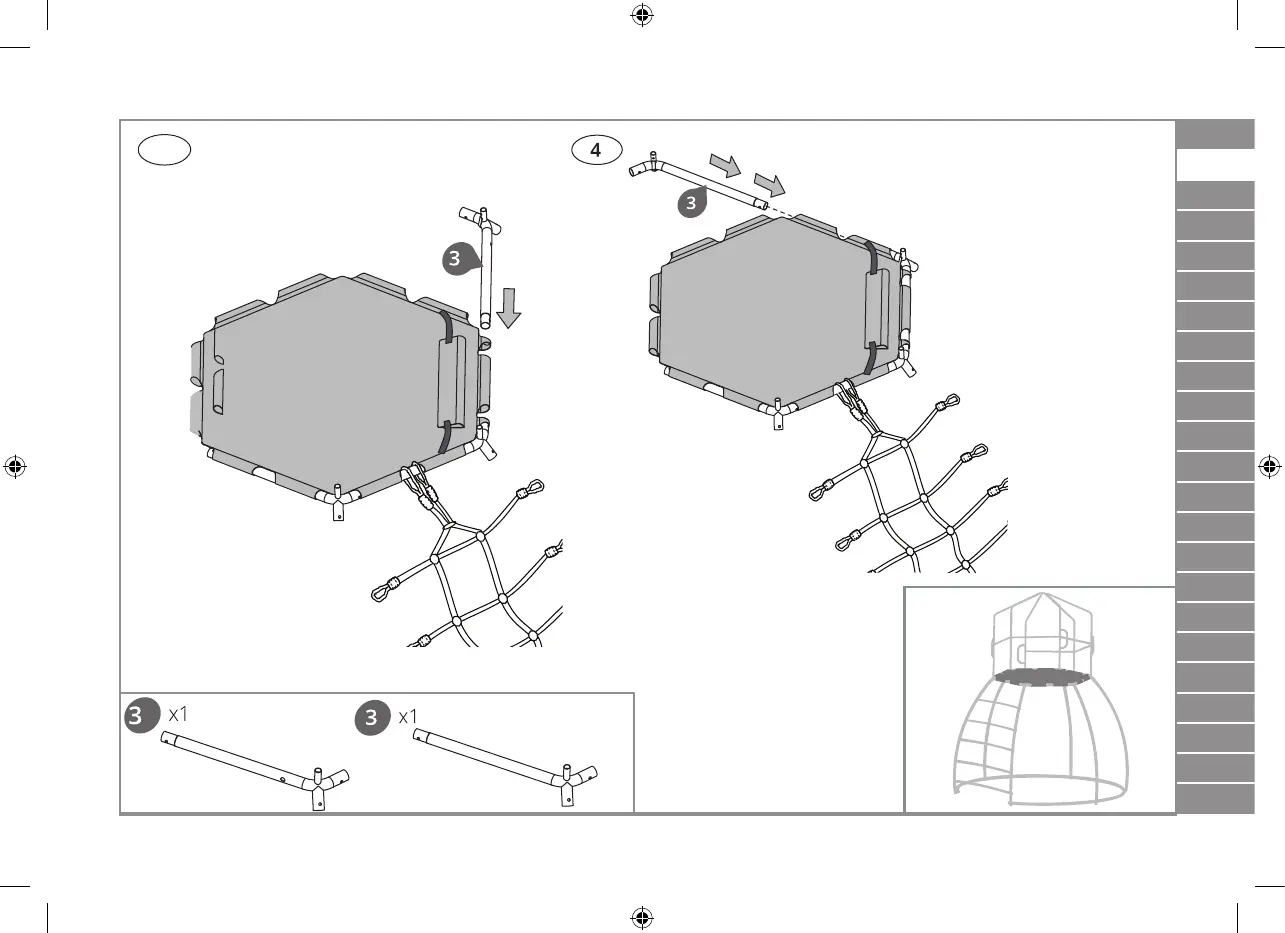 4

3

3

3 x1

3 x1