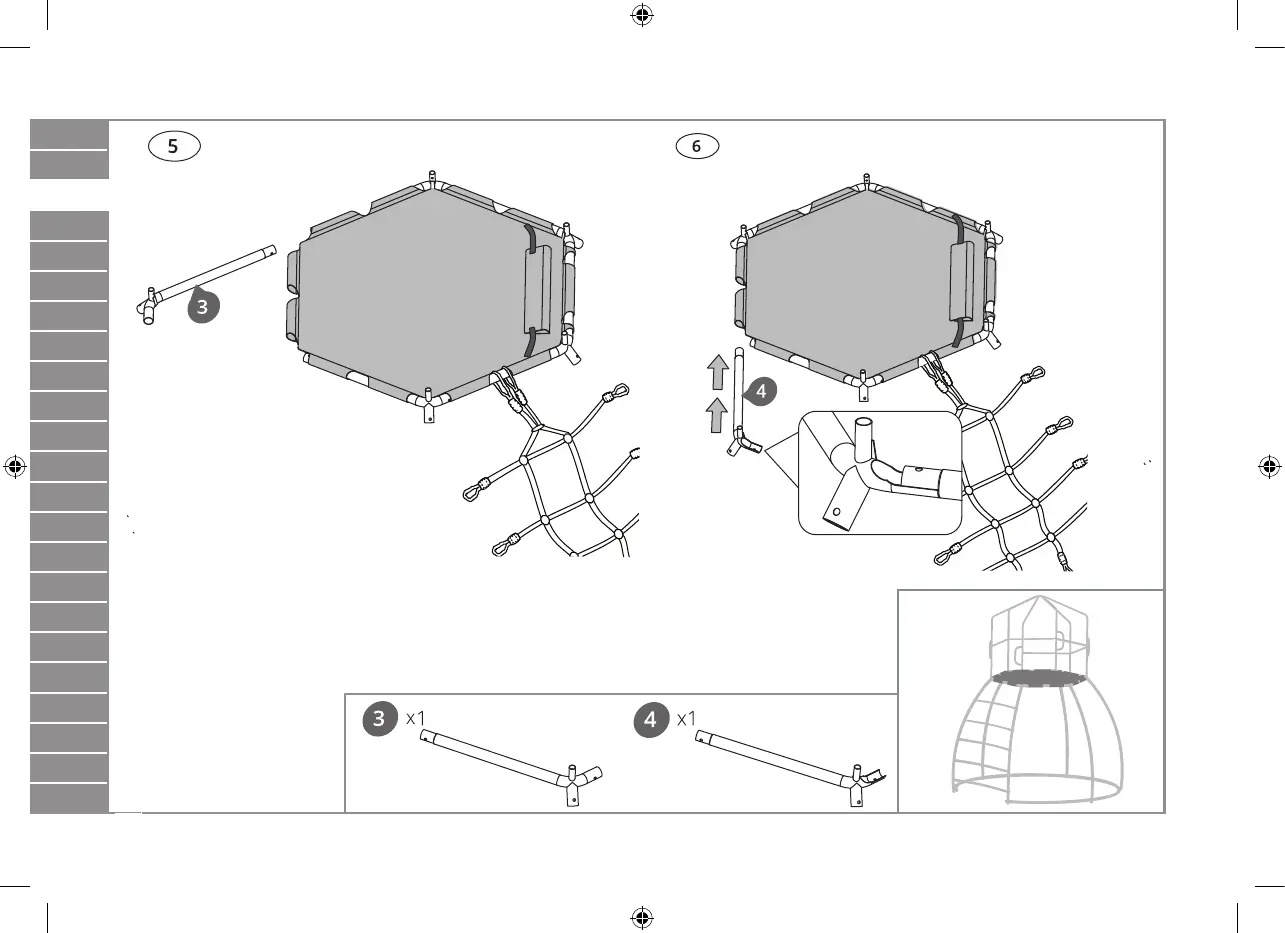 5

3

6

4

3 x1

4 x1