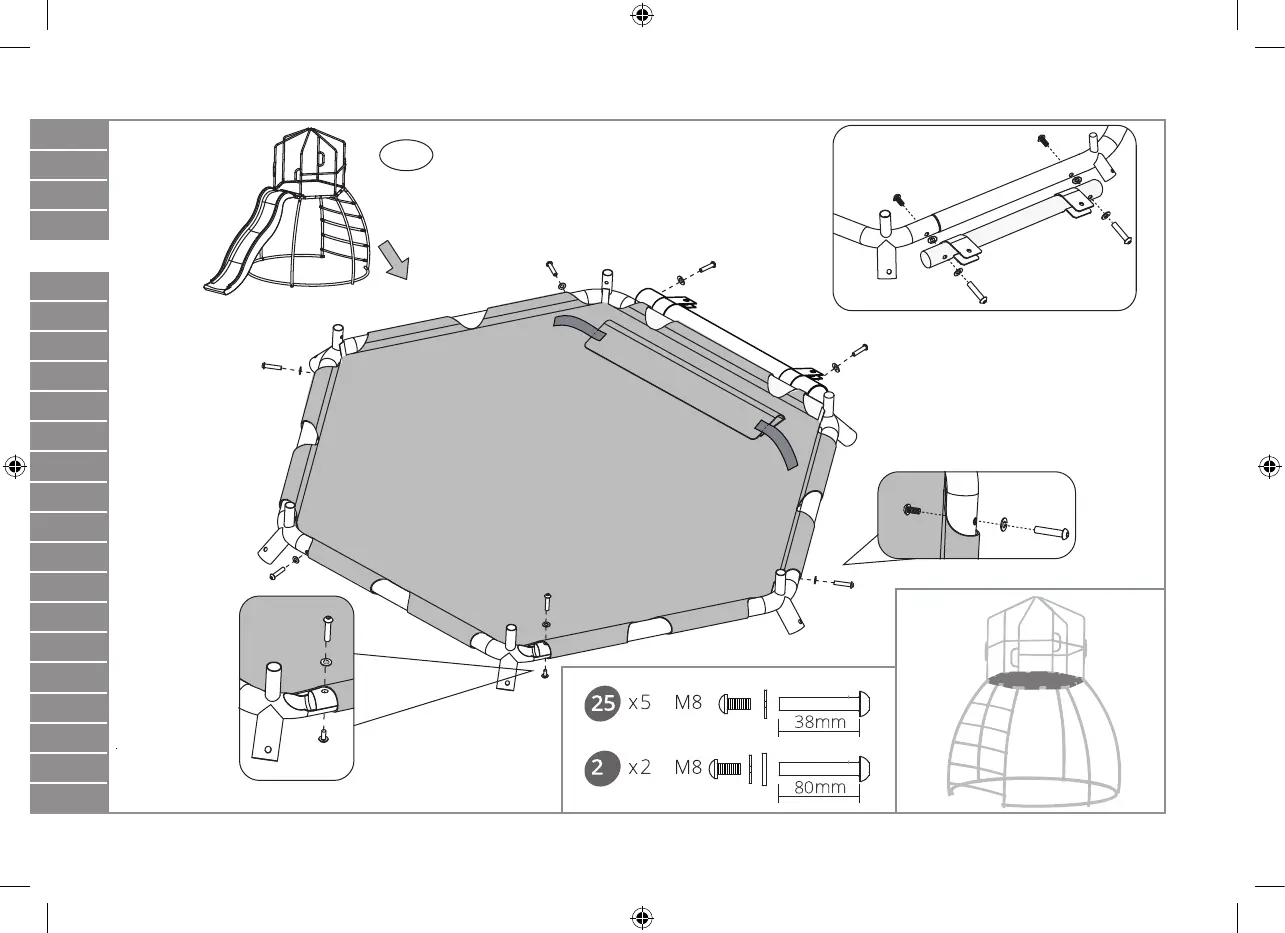 25 x5 M8 38mm

2 x2 M8 80mm