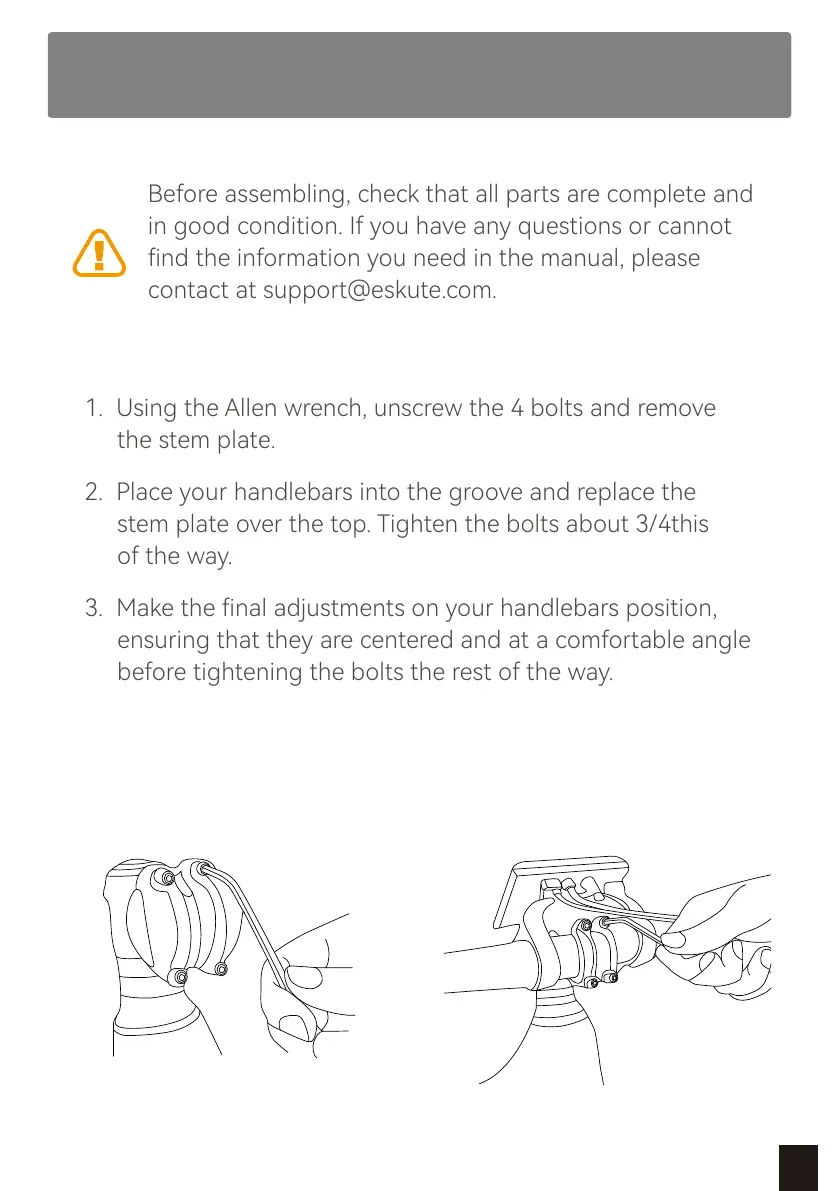 Before assembling, check that all parts are complete and in good condition. If you have any questions or cannot find the information you need in the manual, please contact at support@eskute.com.

1. Using the Allen wrench, unscrew the 4 bolts and remove the stem plate.

2. Place your handlebars into the groove and replace the stem plate over the top. Tighten the bolts about 3/4this of the way.

3. Make the final adjustments on your handlebars position, ensuring that they are centered and at a comfortable angle before tightening the bolts the rest of the way.