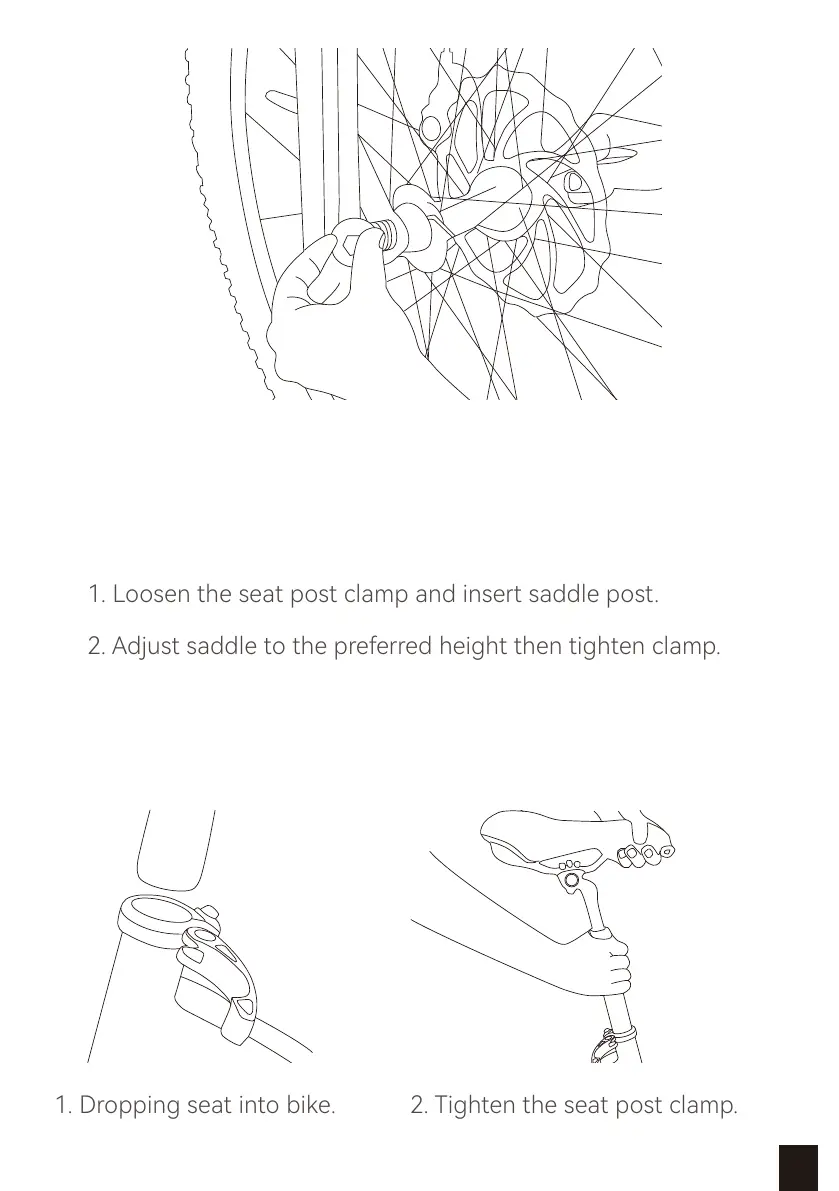 1. Loosen the seat post clamp and insert saddle post.

2. Adjust saddle to the preferred height then tighten clamp.

1. Dropping seat into bike.

2. Tighten the seat post clamp.