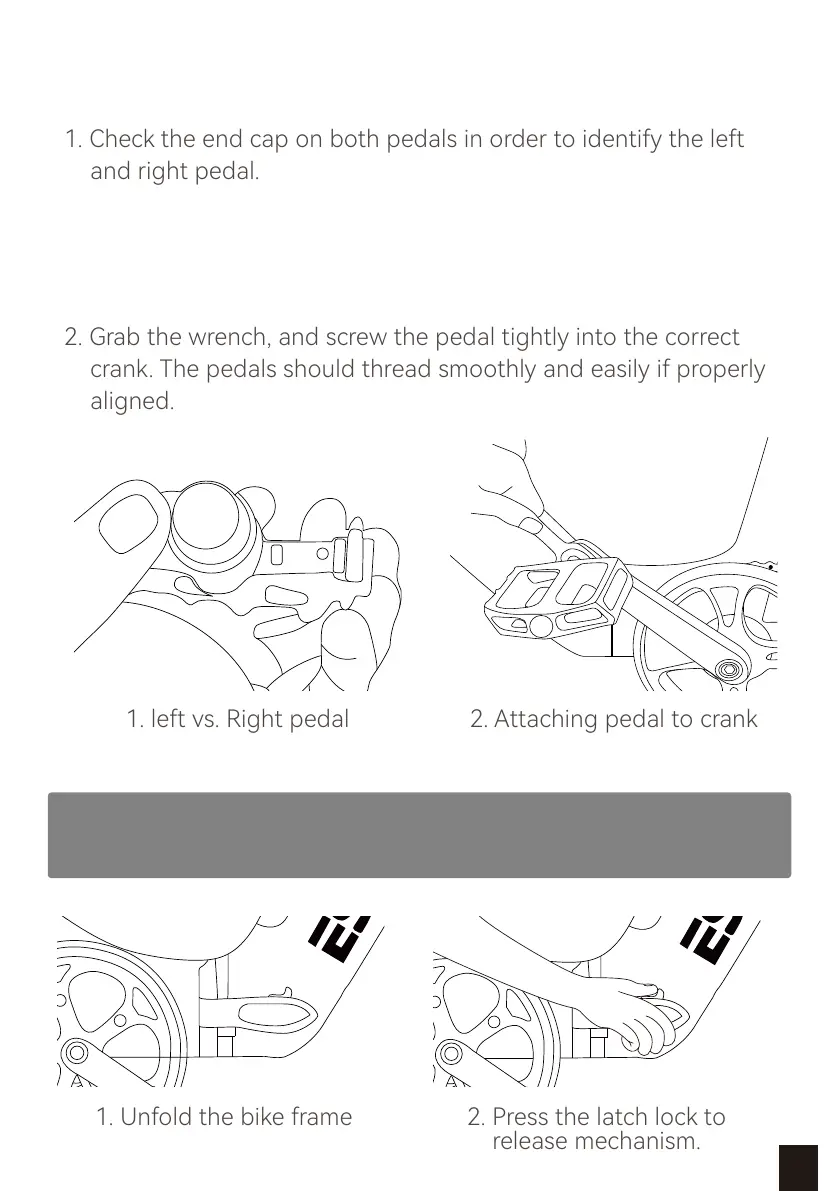 1. Check the end cap on both pedals in order to identify the left and right pedal.

2. Grab the wrench, and screw the pedal tightly into the correct crank. The pedals should thread smoothly and easily if properly aligned.

1. left vs. Right pedal

2. Attaching pedal to crank

1. Unfold the bike frame

2. Press the latch lock to release mechanism.