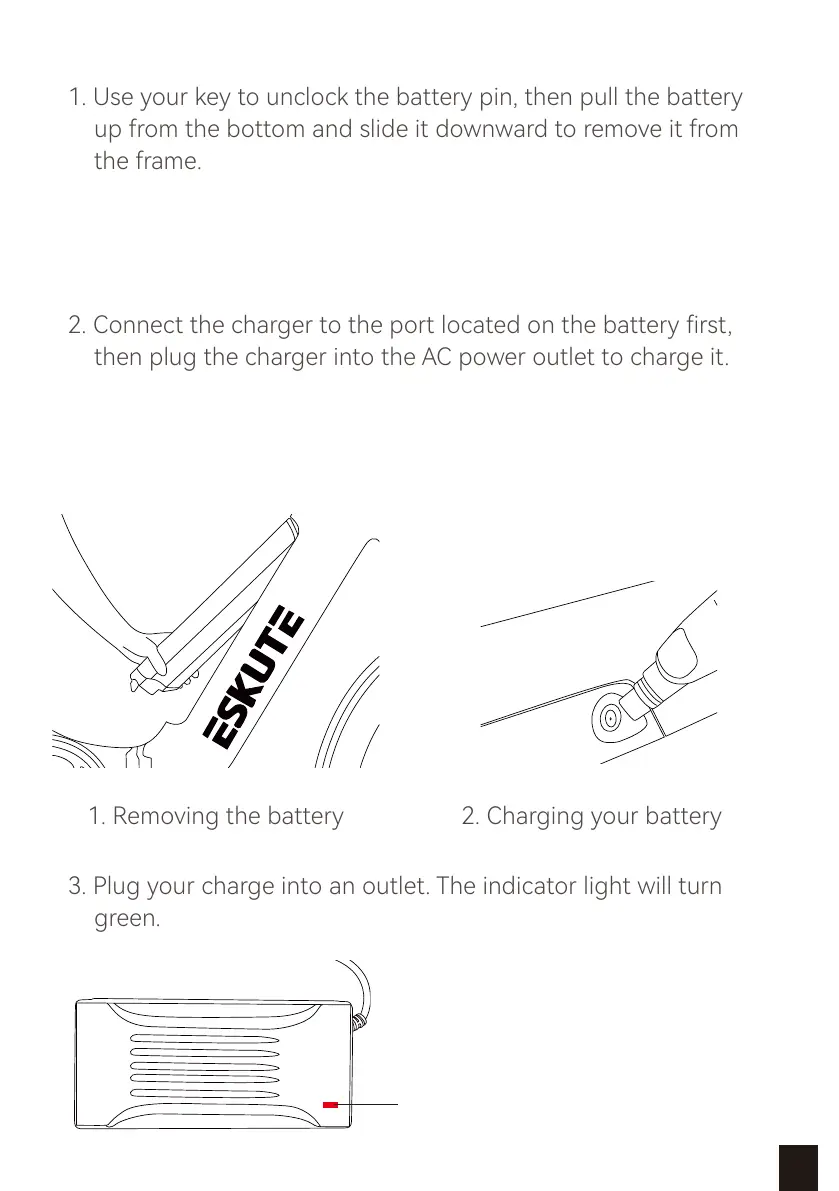 1. Use your key to unclock the battery pin, then pull the battery up from the bottom and slide it downward to remove it from the frame.

2. Connect the charger to the port located on the battery first, then plug the charger into the AC power outlet to charge it.

ESKUTE

1. Removing the battery

2. Charging your battery

3. Plug your charge into an outlet. The indicator light will turn green.