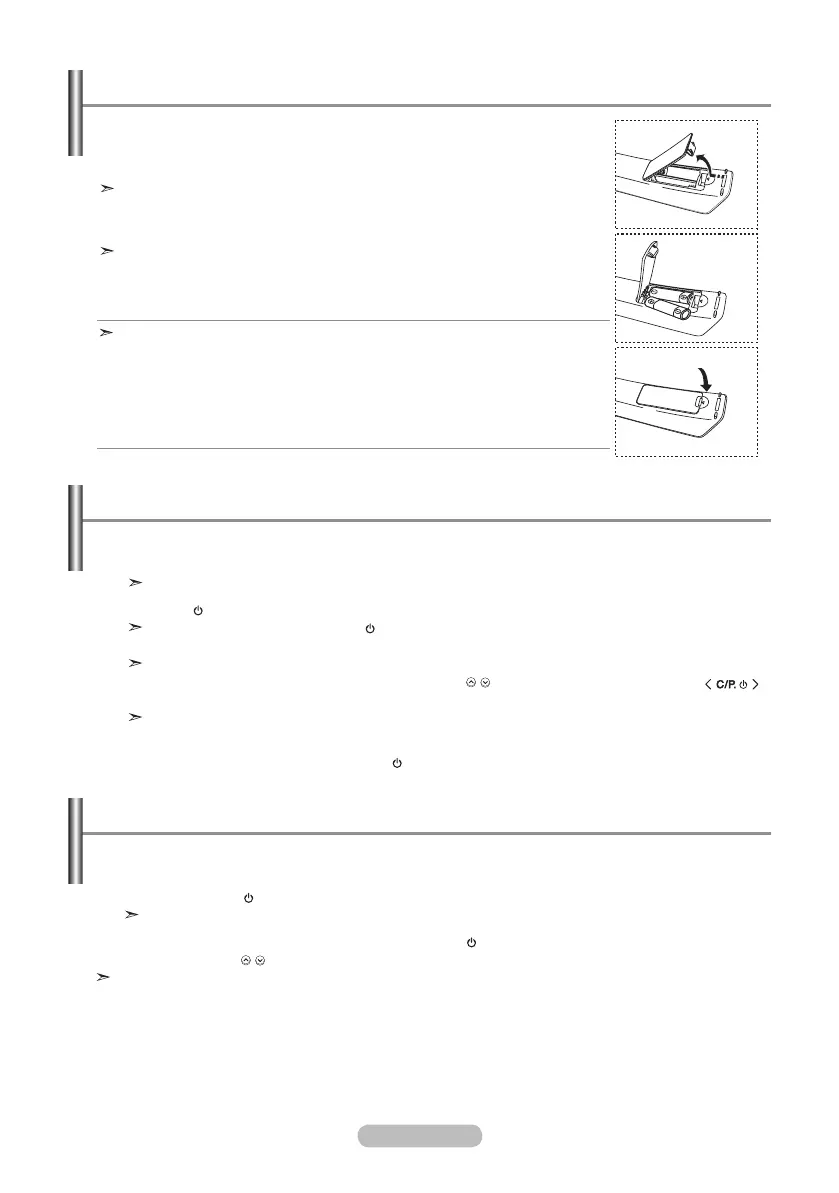 C/P.