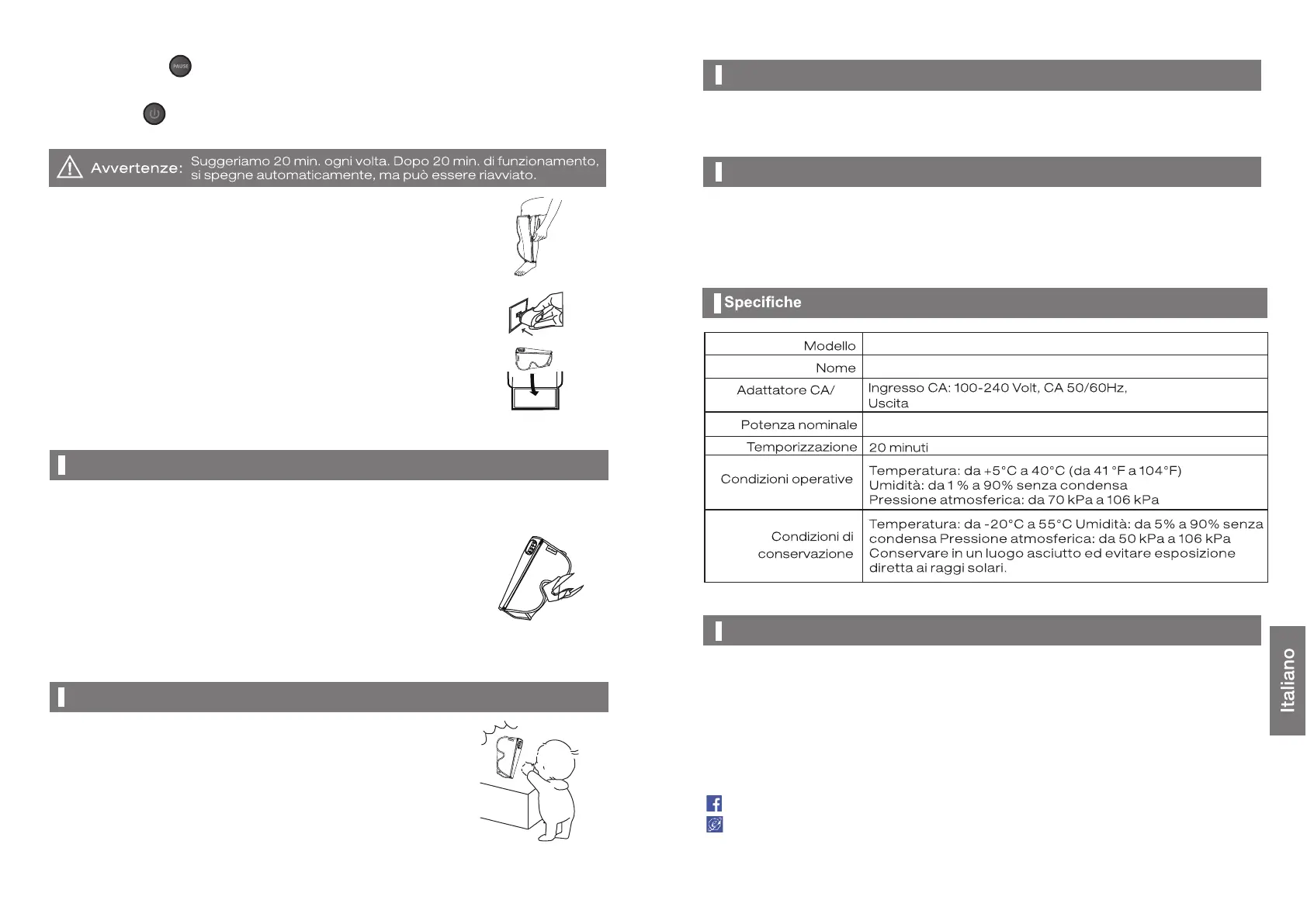 PAUSE

Avvertenze: Suggeriamo 20 min. ogni volta. Dopo 20 min. di funzionamento, si spegne automaticamente, ma può essere riavviato.

Specifiche

| Modello | |
|---|---|
| Nome | |
| Adattatore CA/ | Ingresso CA: 100-240 Volt, CA 50/60Hz, Uscita |
| Potenza nominale | |
| Temporizzazione | 20 minuti |
| Condizioni operative | Temperatura: da +5°C a 40°C (da 41 °F a 104°F) Umidità: da 1 % a 90% senza condensa Pressione atmosferica: da 70 kPa a 106 kPa |
| Condizioni di conservazione | Temperatura: da -20°C a 55°C Umidità: da 5% a 90% senza condensa Pressione atmosferica: da 50 kPa a 106 kPa Conservare in un luogo asciutto ed evitare esposizione diretta ai raggi solari. |

Italiano