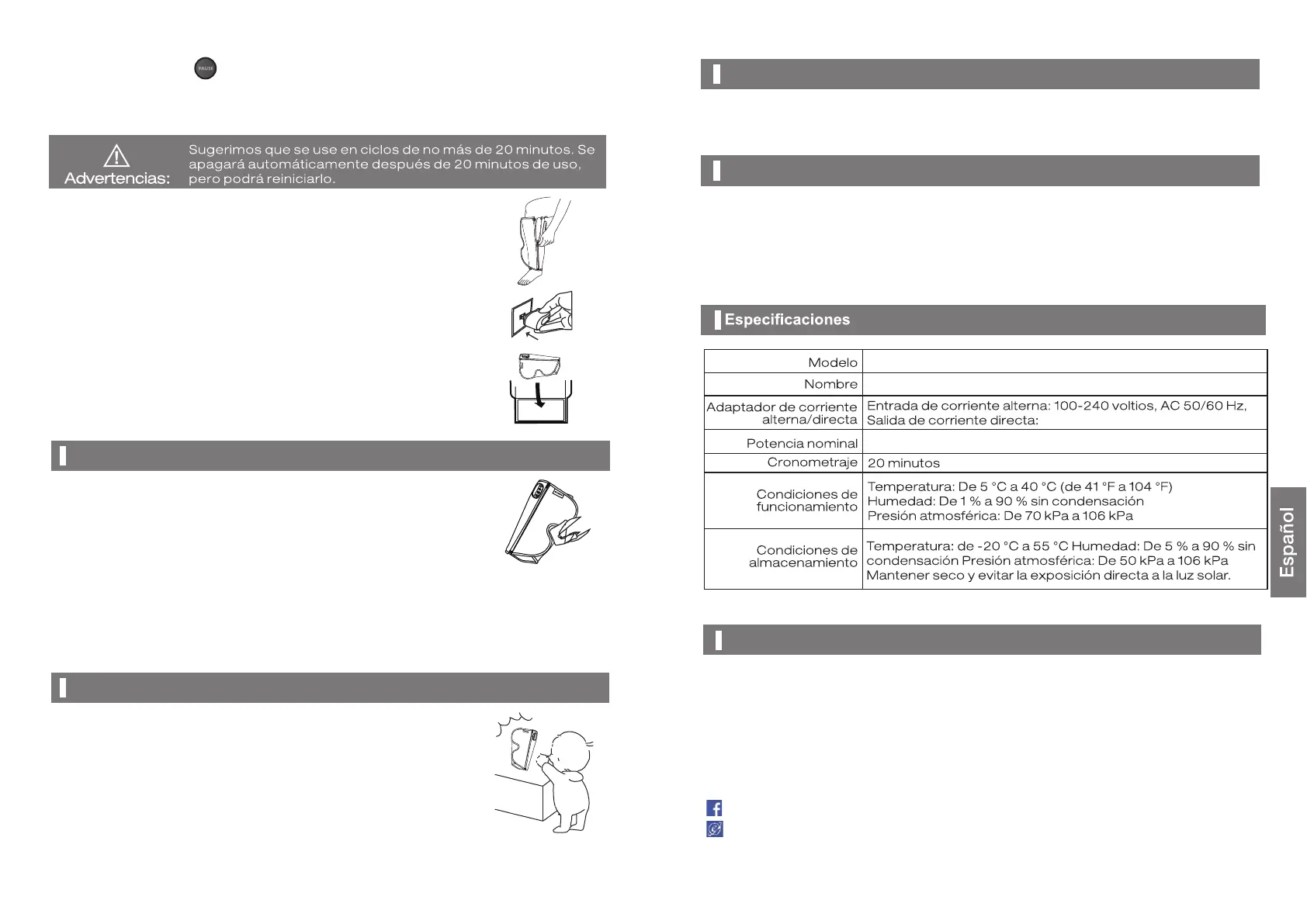 PAUSE

Advertencias:

Sugerimos que se use en ciclos de no más de 20 minutos. Se apagará automáticamente después de 20 minutos de uso, pero podrá reiniciarlo.

Especificaciones

| Modelo | |
|---|---|
| Nombre | |
| Adaptador de corriente alterna/directa | Entrada de corriente alterna: 100-240 voltios, AC 50/60 Hz, Salida de corriente directa: |
| Potencia nominal | |
| Cronometraje | 20 minutos |
| Condiciones de funcionamiento | Temperatura: De 5 °C a 40 °C (de 41 °F a 104 °F) Humedad: De 1 % a 90 % sin condensación Presión atmosférica: De 70 kPa a 106 kPa |
| Condiciones de almacenamiento | Temperatura: de -20 °C a 55 °C Humedad: De 5 % a 90 % sin condensación Presión atmosférica: De 50 kPa a 106 kPa Mantener seco y evitar la exposición directa a la luz solar. |

Español