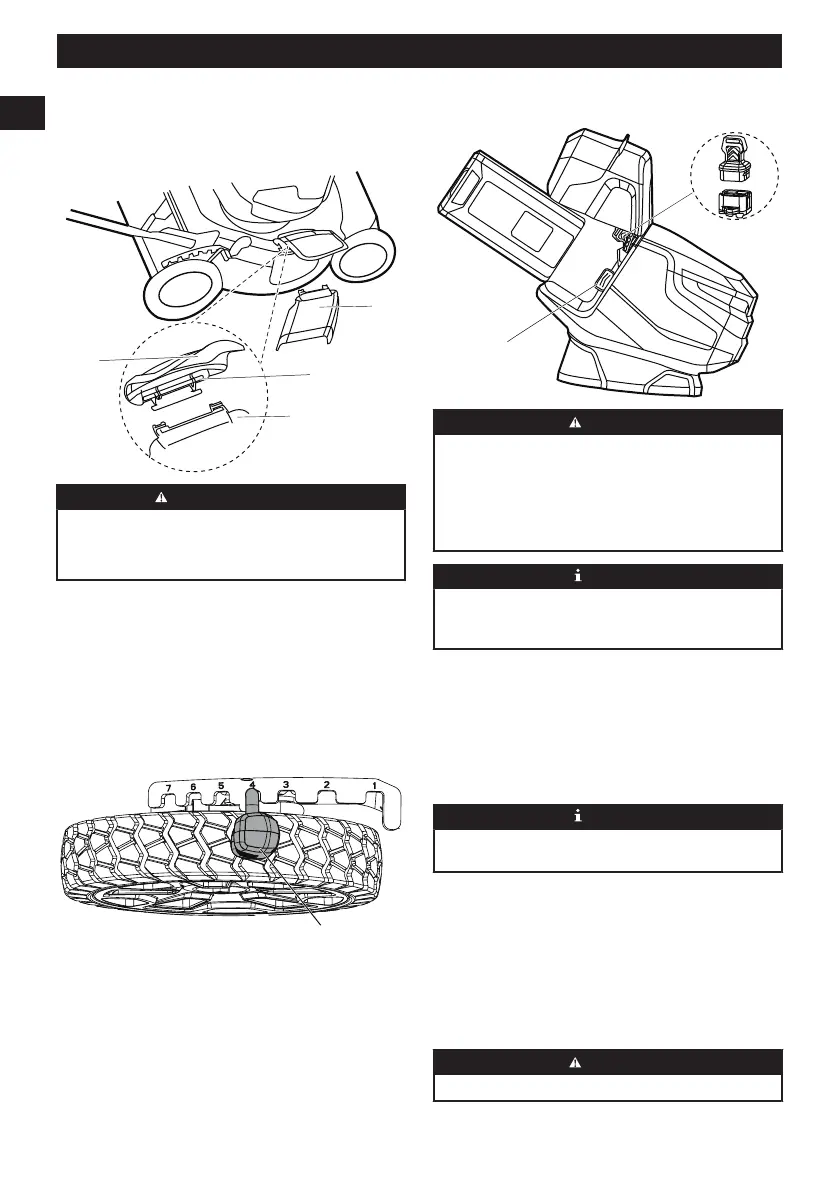 7
6
5
4
3
2
1