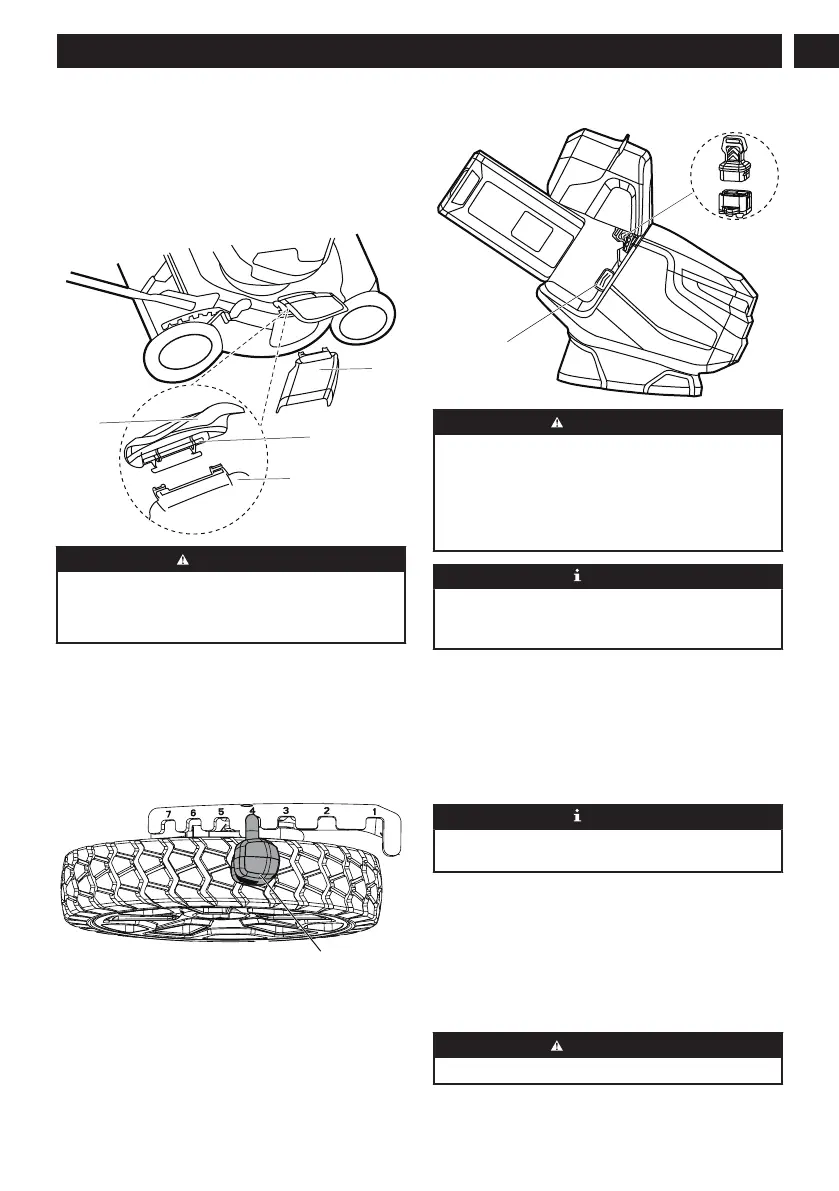 7
6
5
4
3
2
1