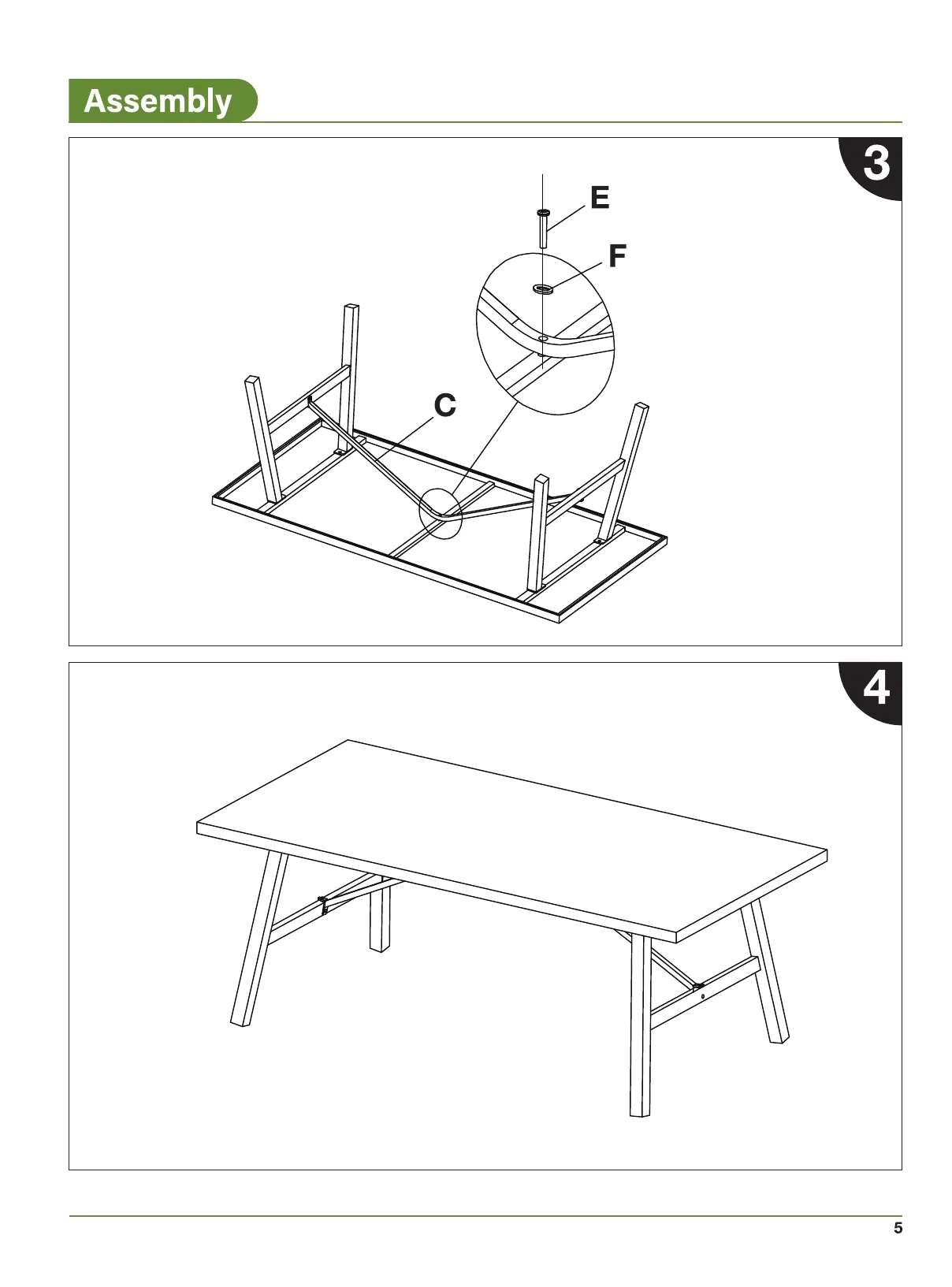 Assembly

3

E

F

C

4

5