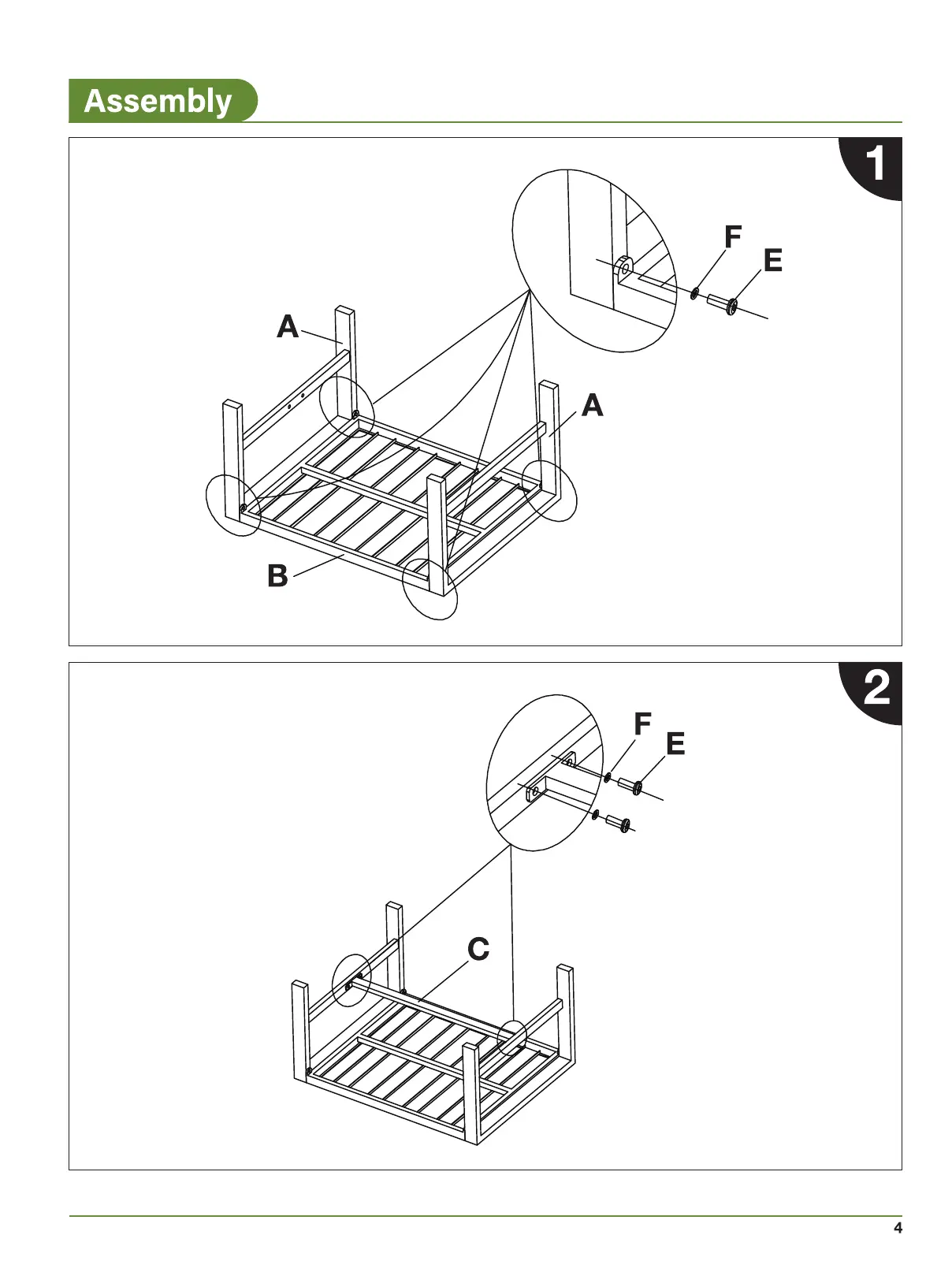 Assembly

1

F
E
A
A
B

2

F
E
C

4