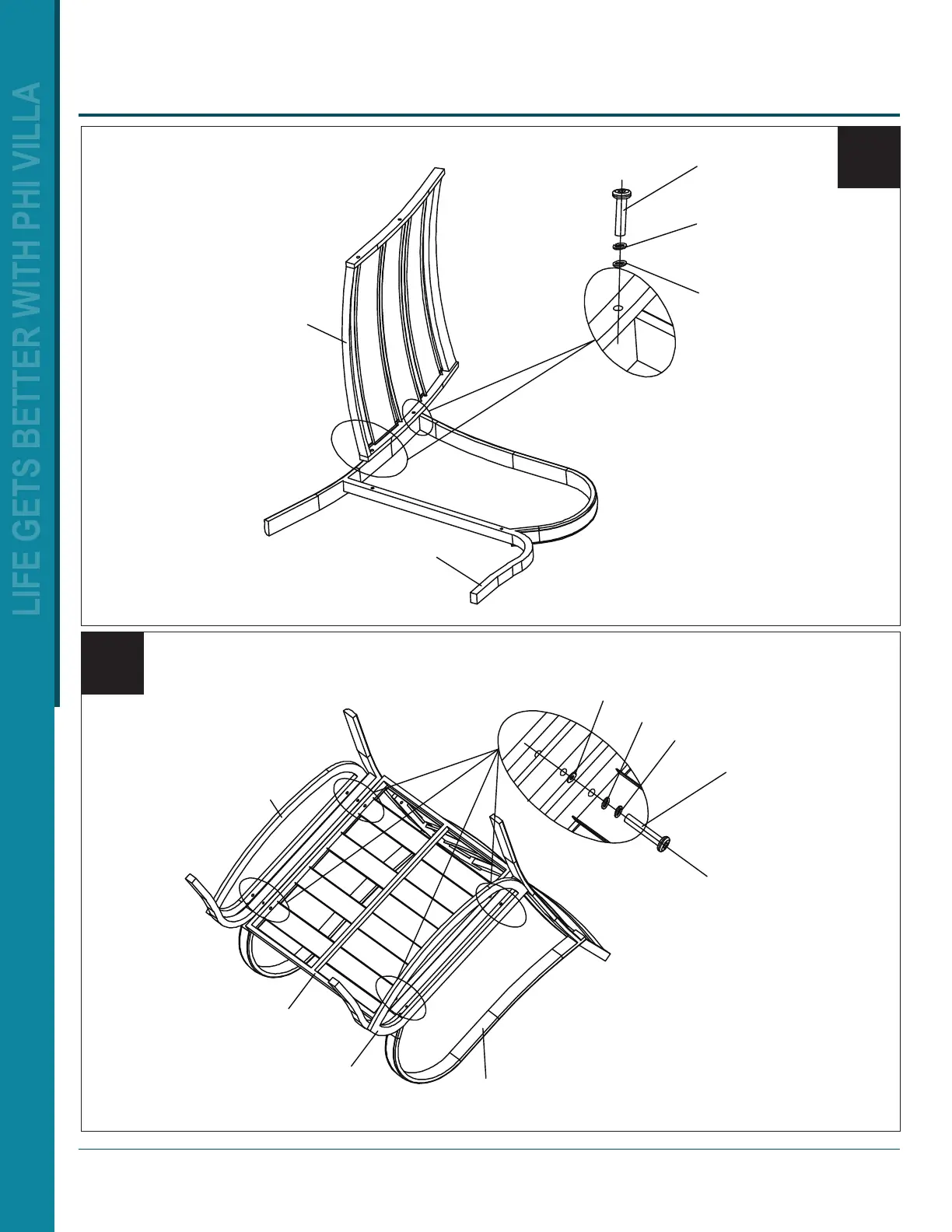 LIFE GETS BETTER WITH PHI VILLA