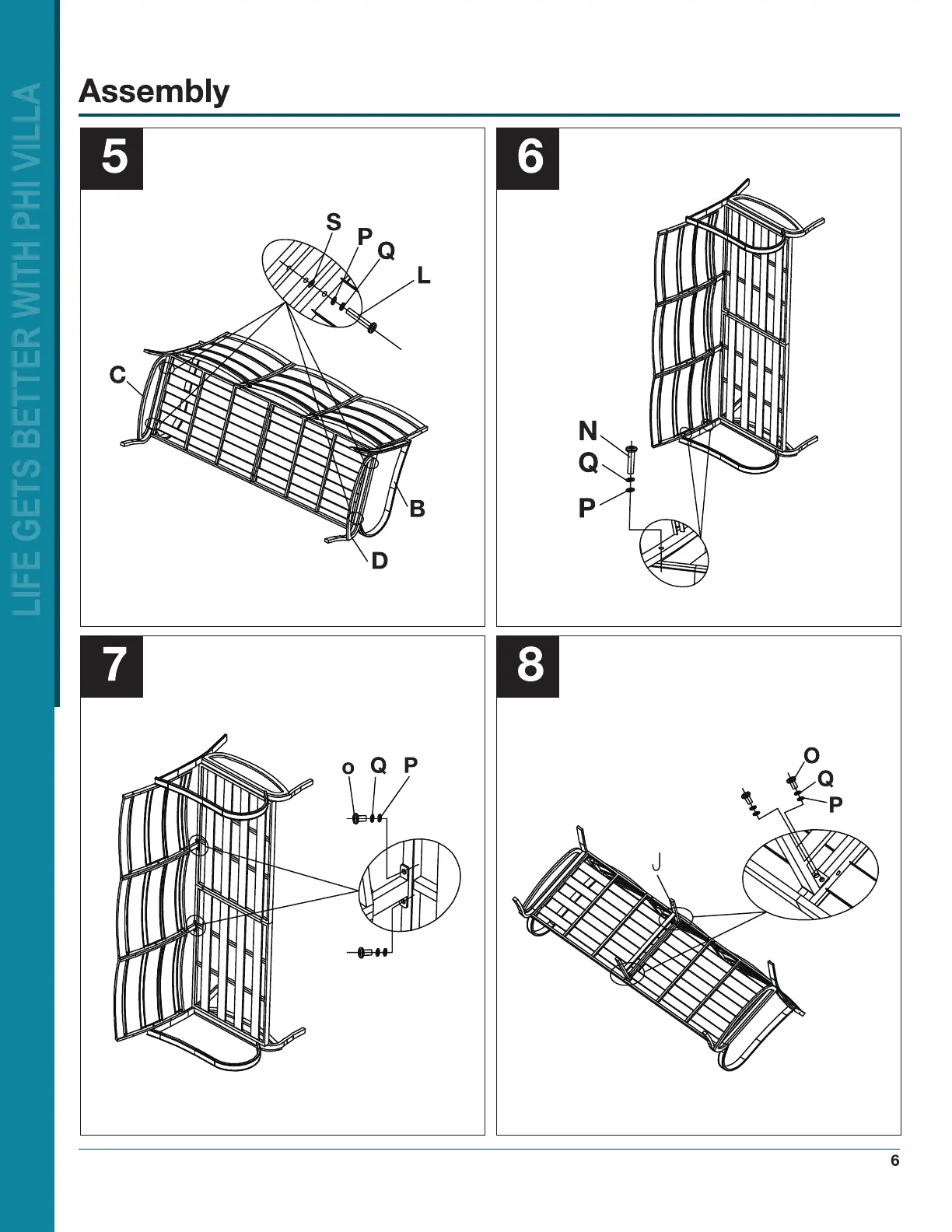 LIFE GETS BETTER WITH PHI VILLA

Assembly

5

S P Q L

C

B

D

6

N
Q
P

7

o Q P

8

O
Q
P

J

6