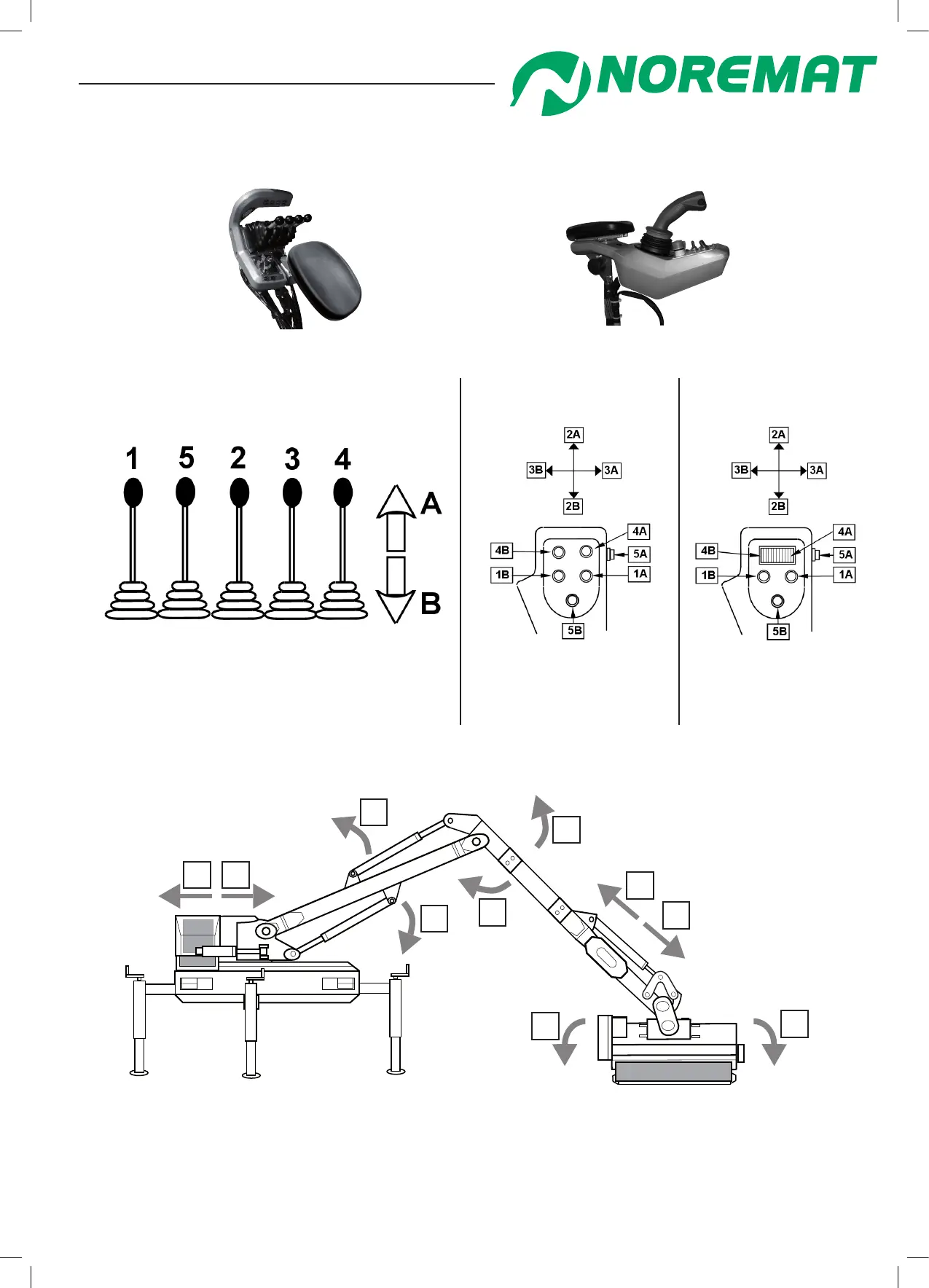 NOREMAT

1 5 2 3 4

A

B

2A
3B
3A
2B
4A
4B
5A
1B
1A
5B

2A
3B
3A
2B
4A
4B
5A
1B
1A
5B