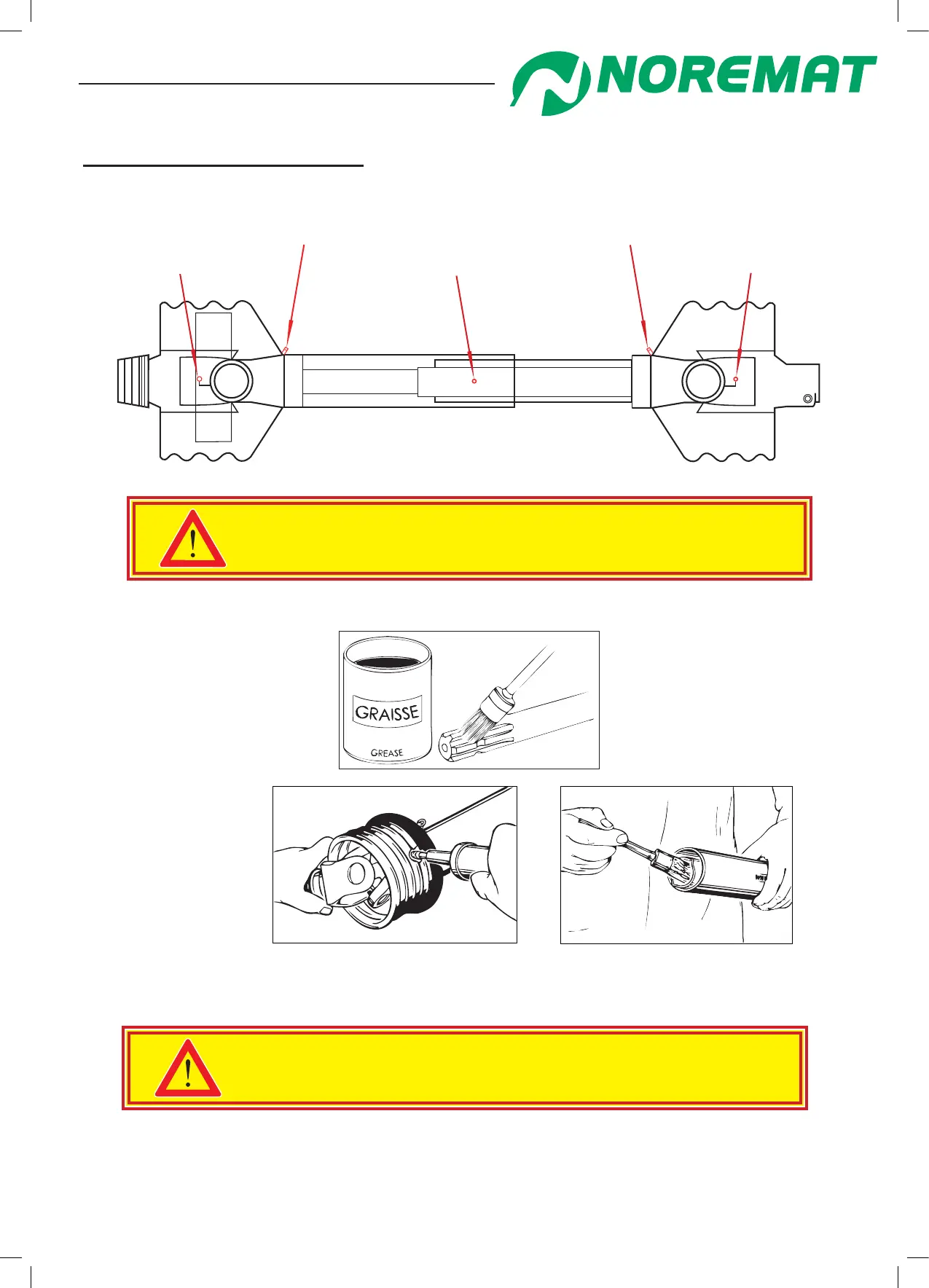 NOREMAT

GRAISSE

GREASE