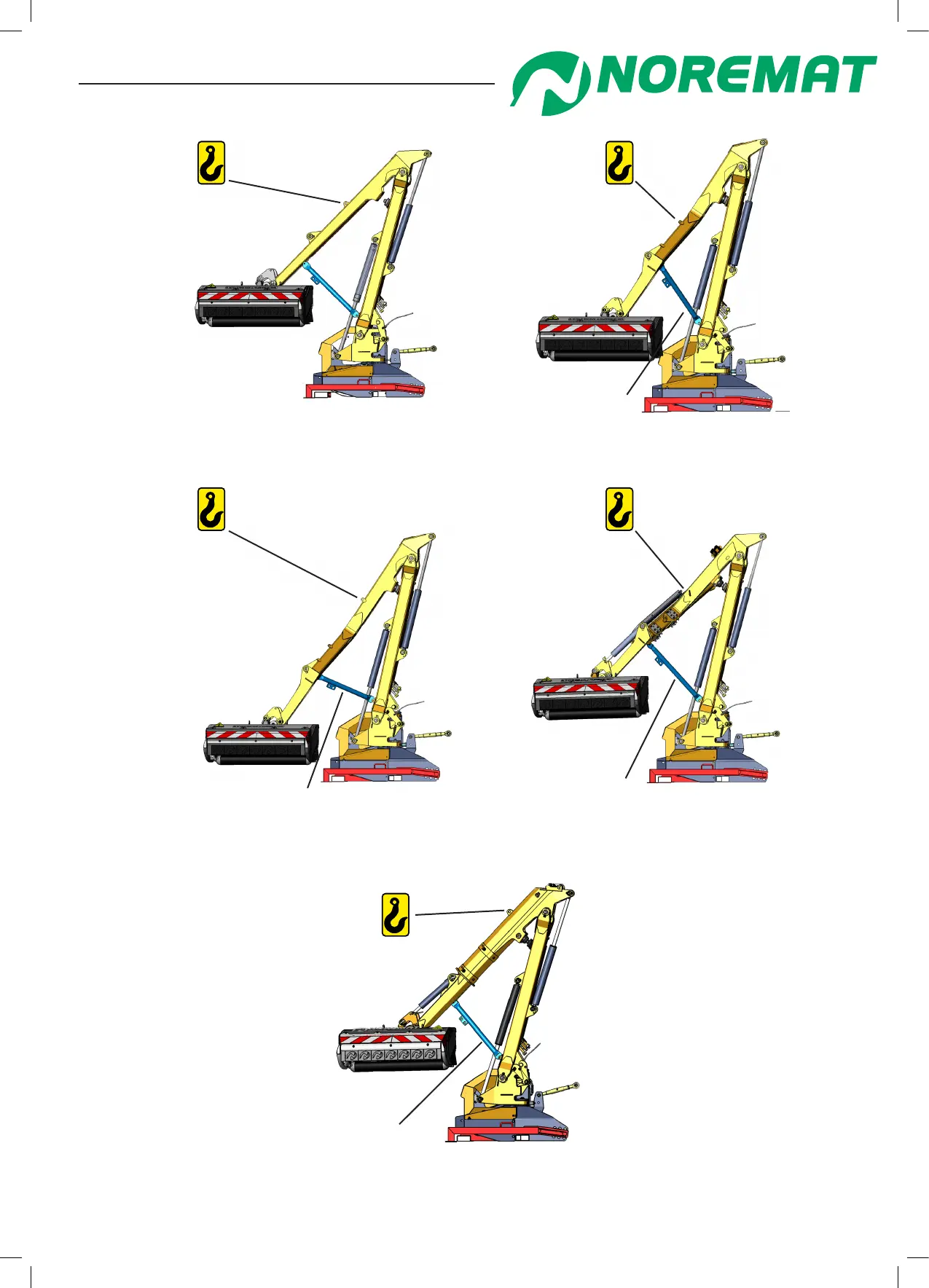 NOREMAT