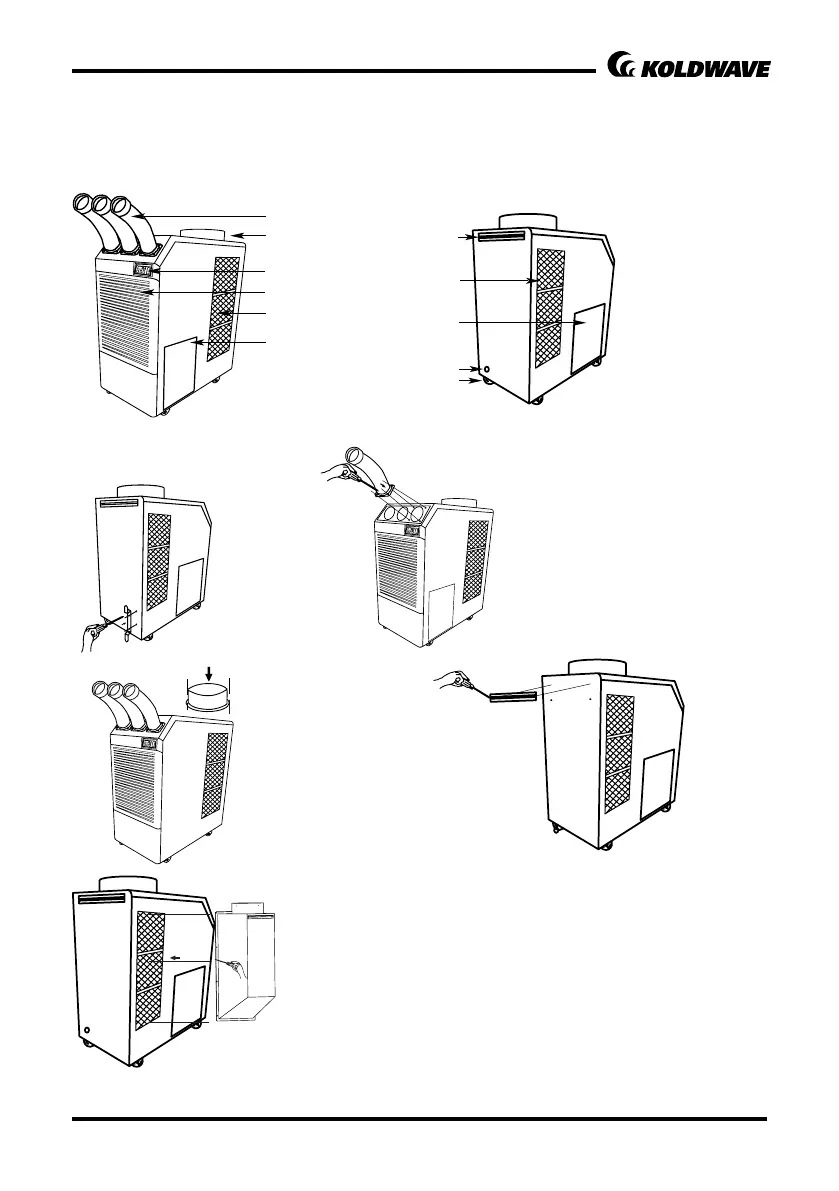 KOLDWAVE