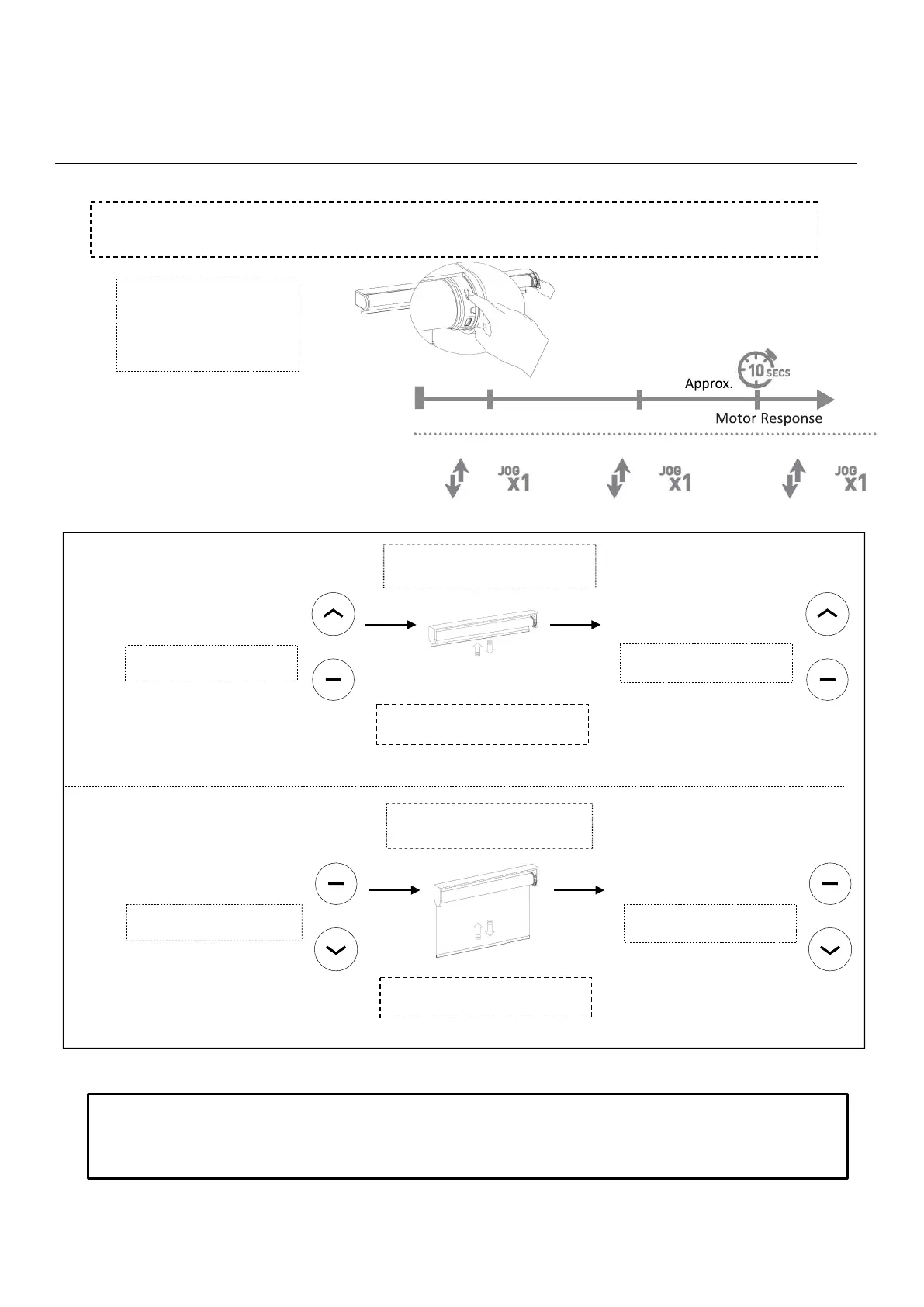 Approx. 10 SECS

Motor Response

JOG x1

JOG x1

JOG x1