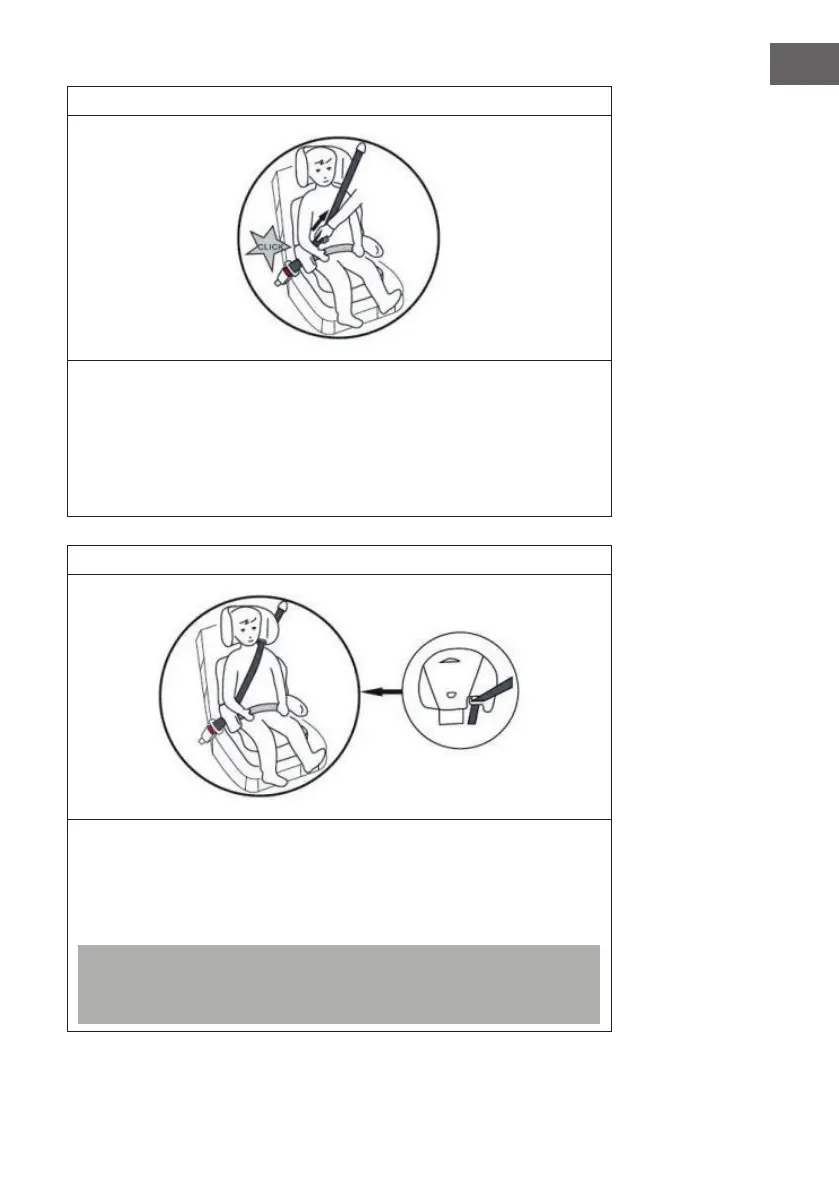 CLICK