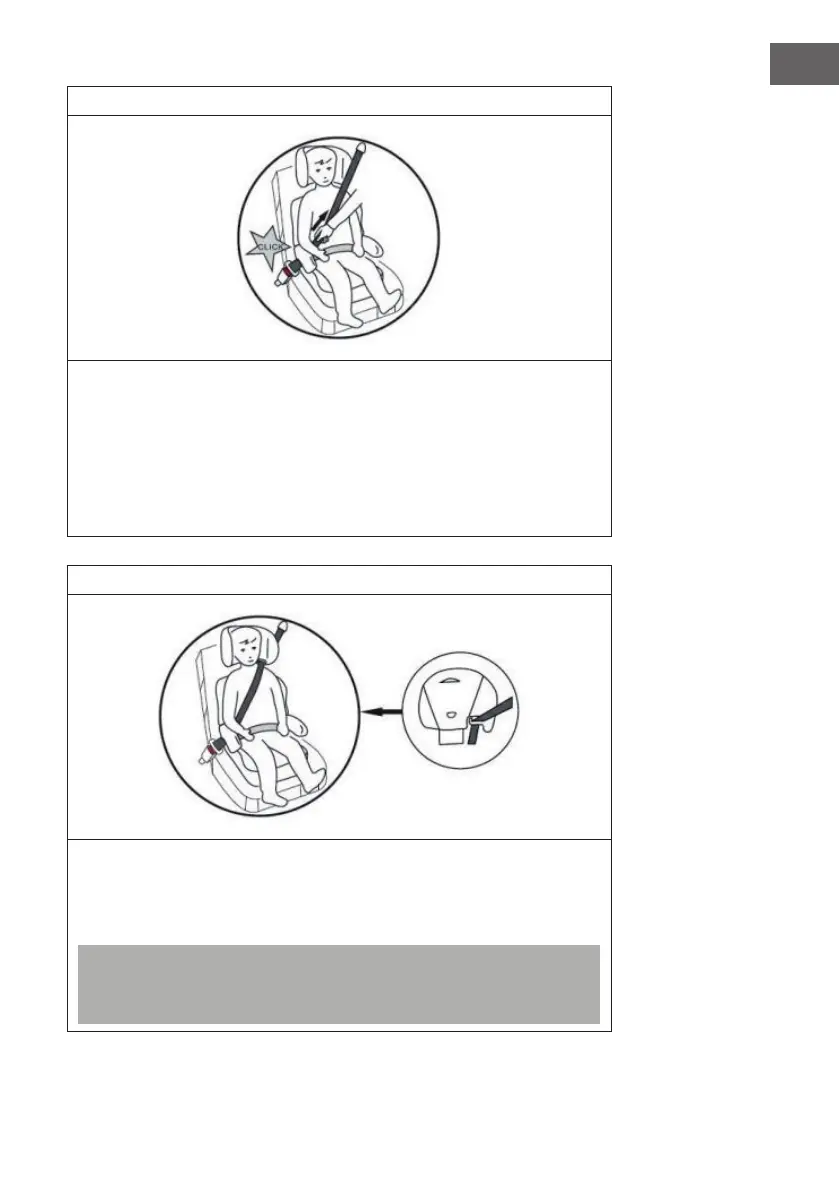 CLICK