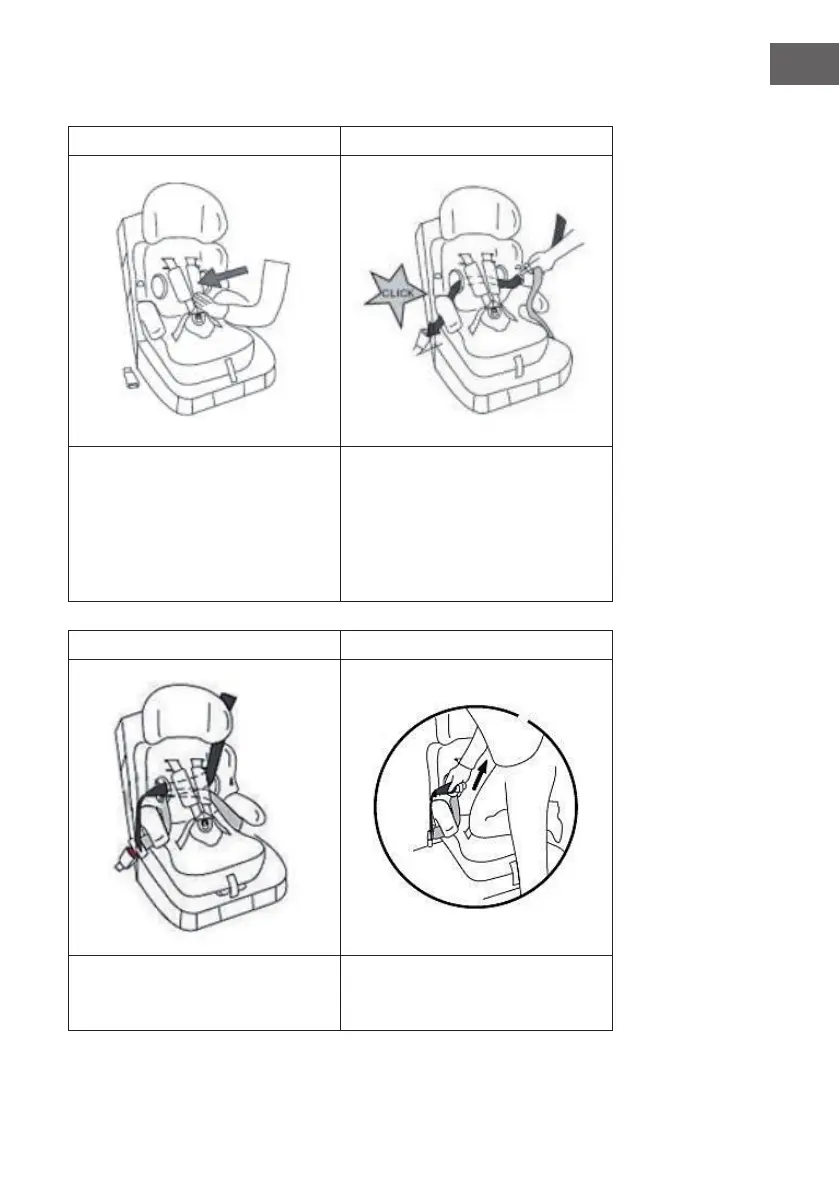 CLICK