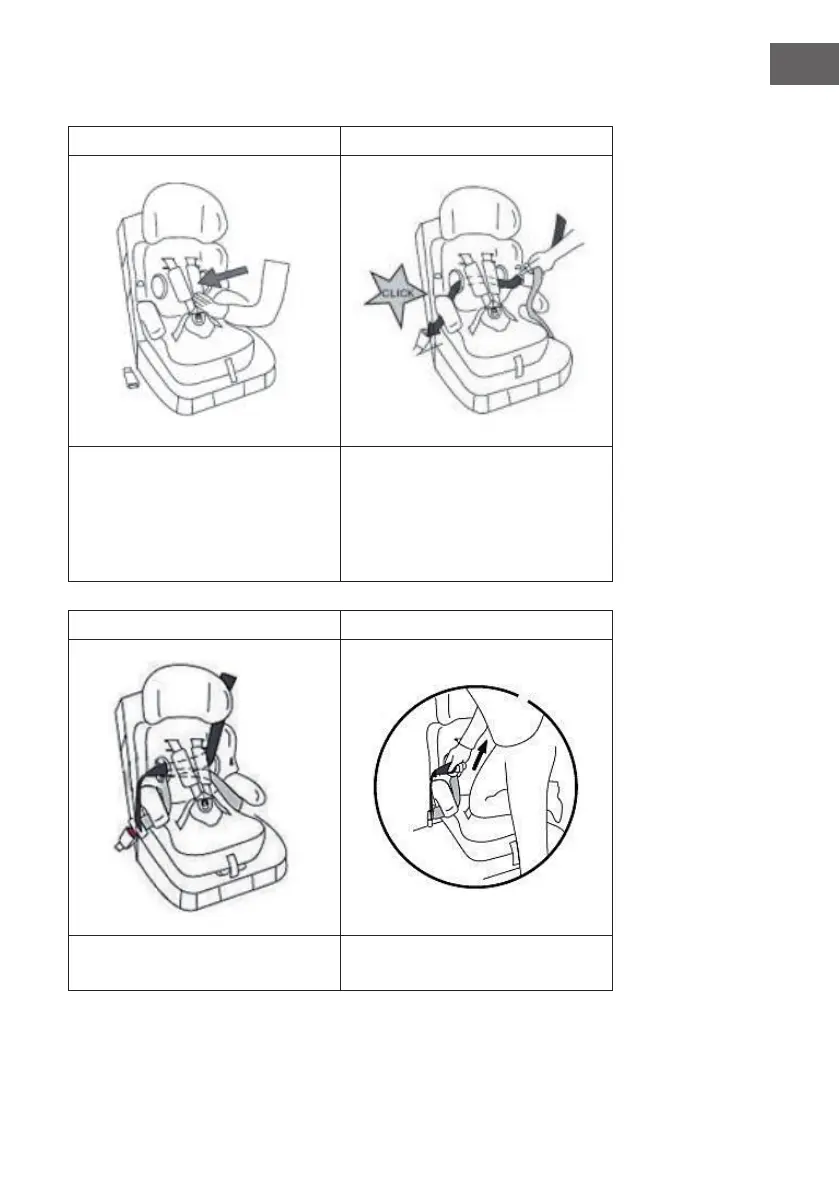 CLICK