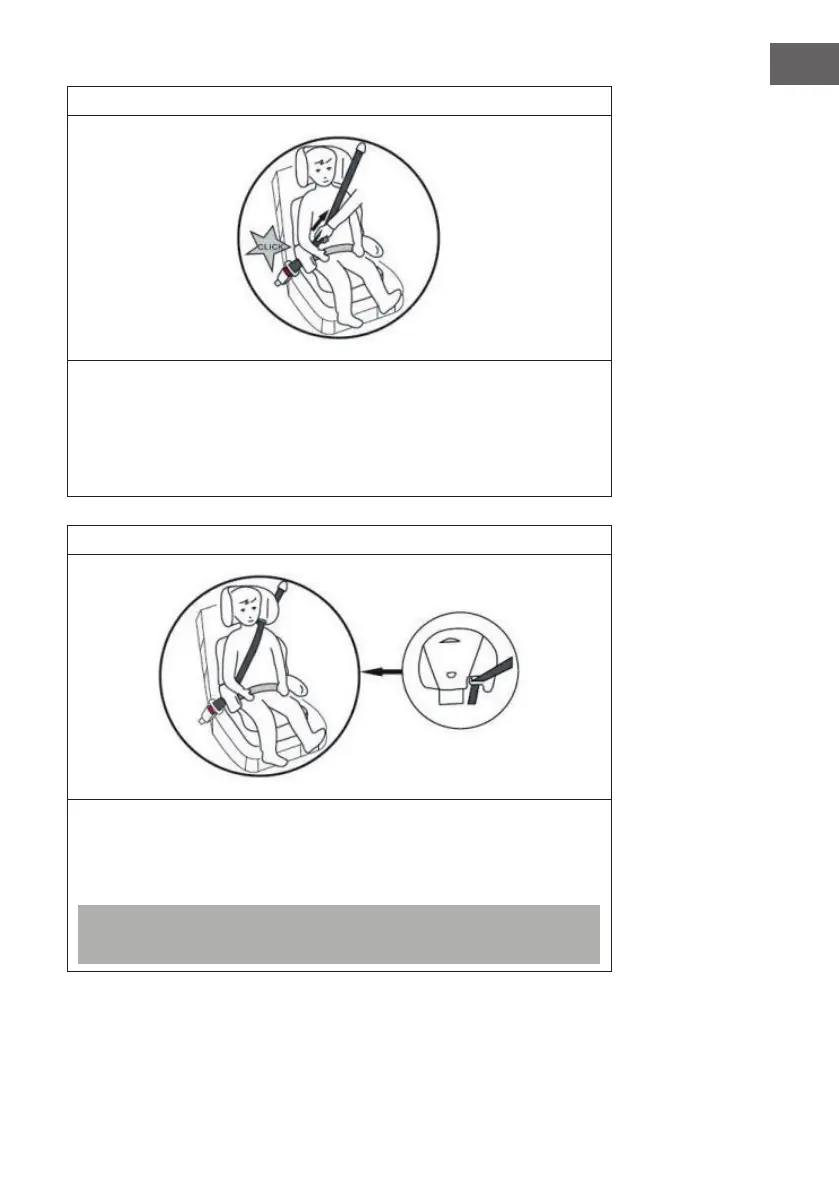 CLICK