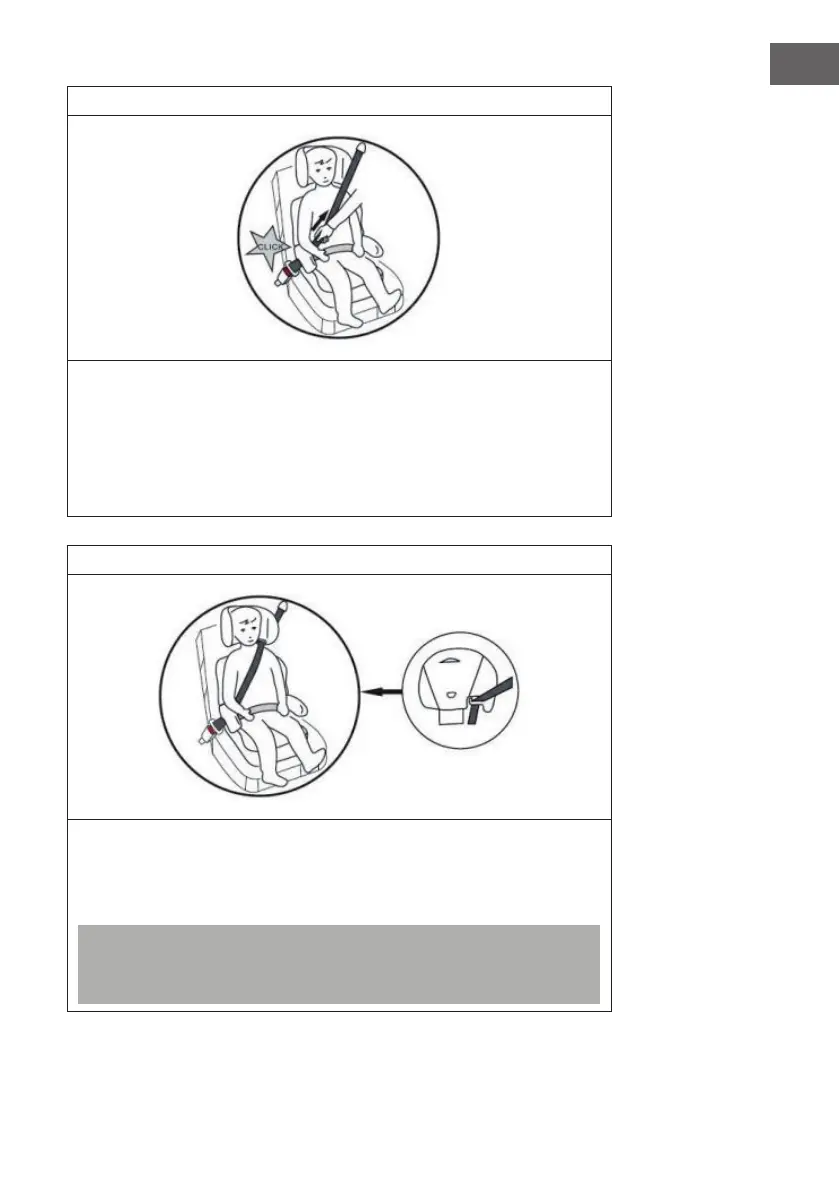 CLICK