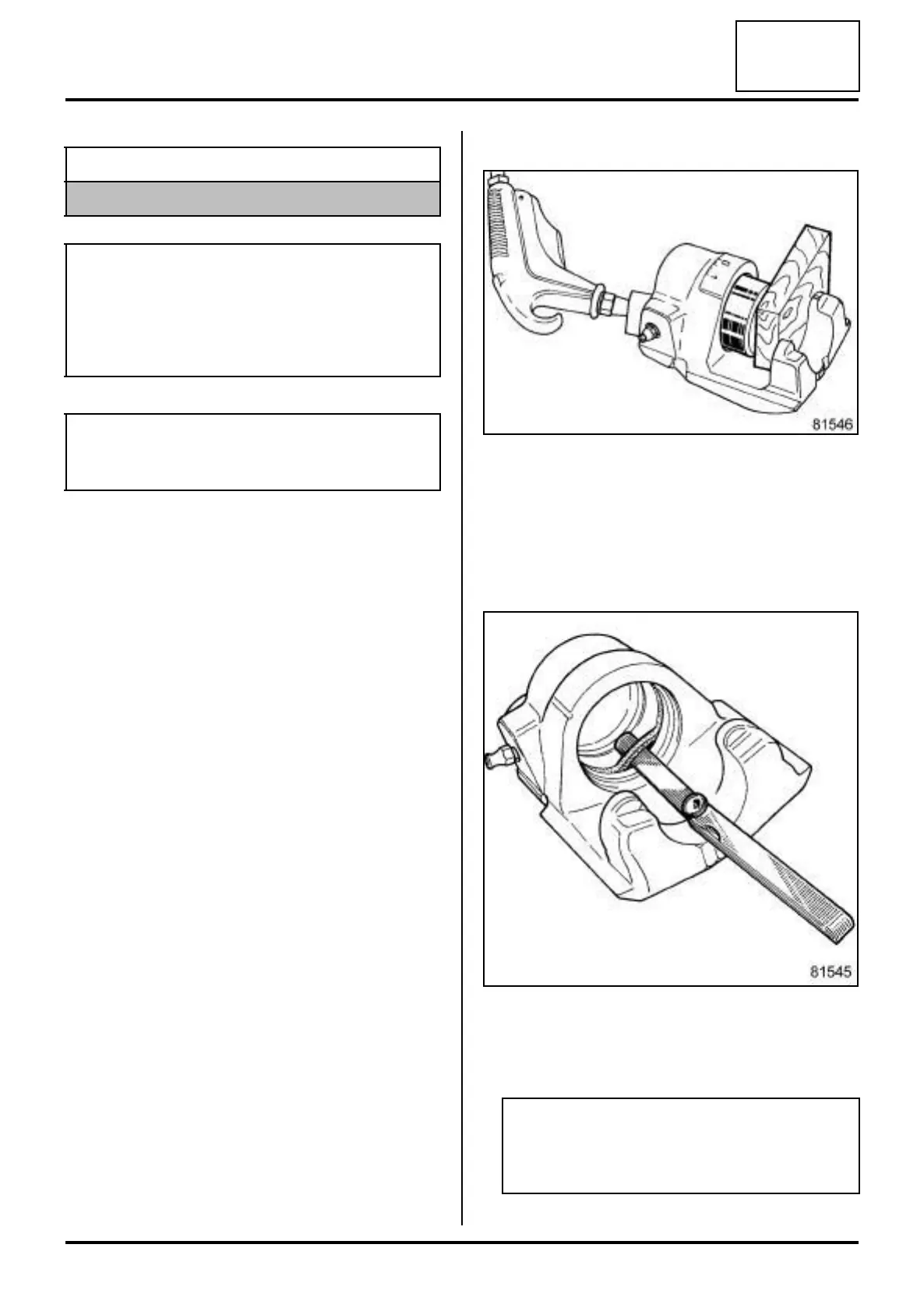 81546

81545