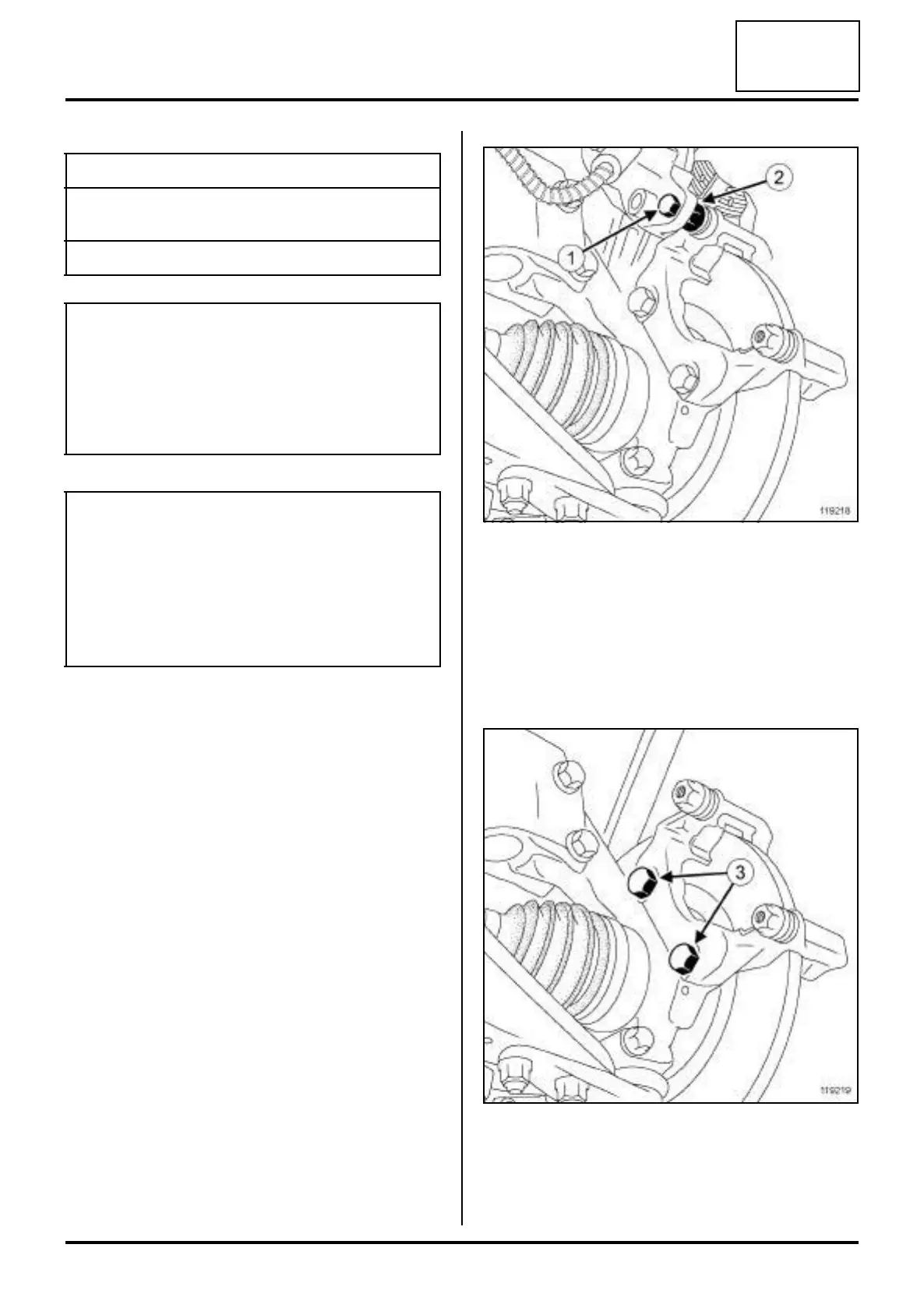 2

1

119218

3

119219