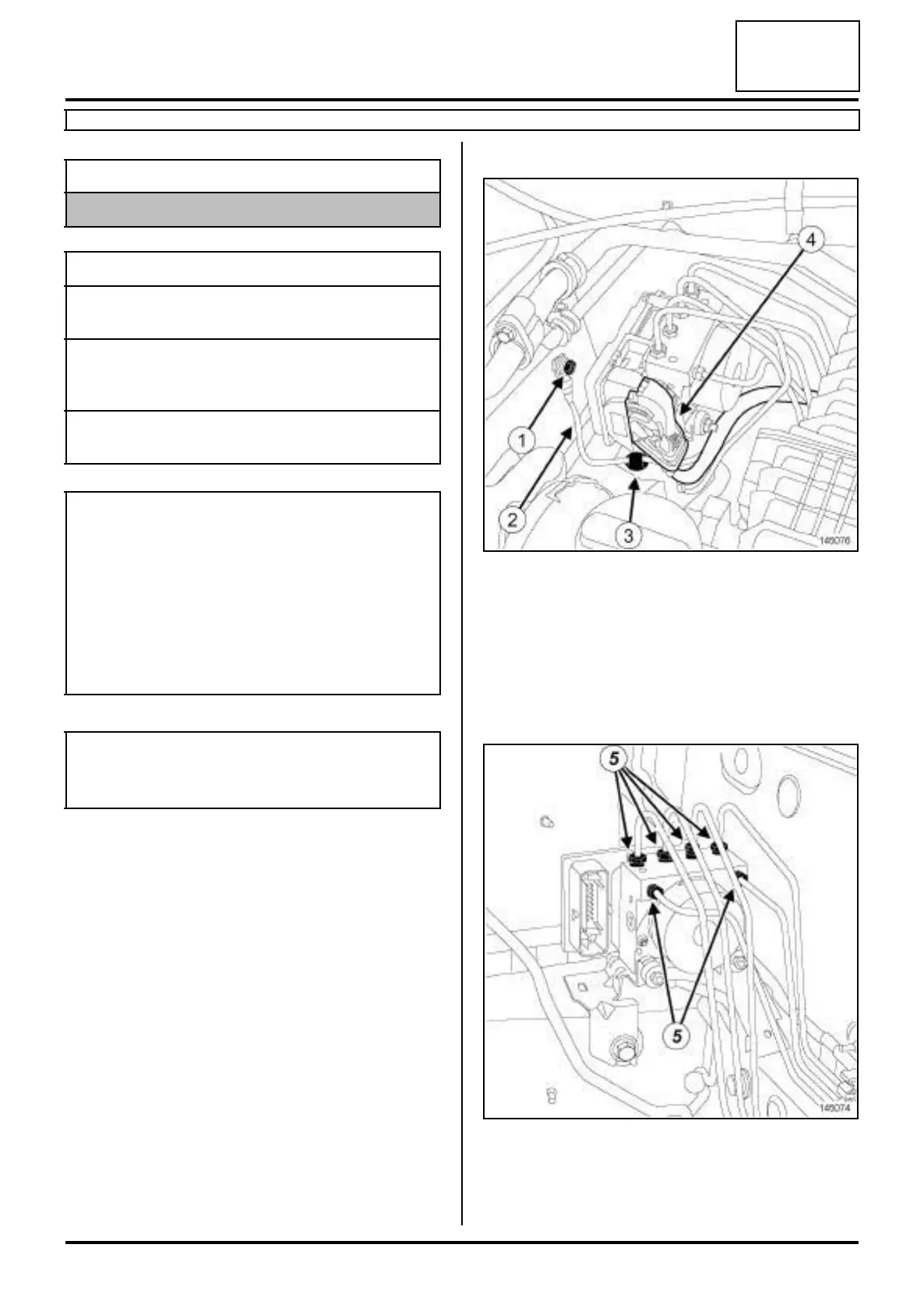 4

1

2

3

146076

5

5

146074