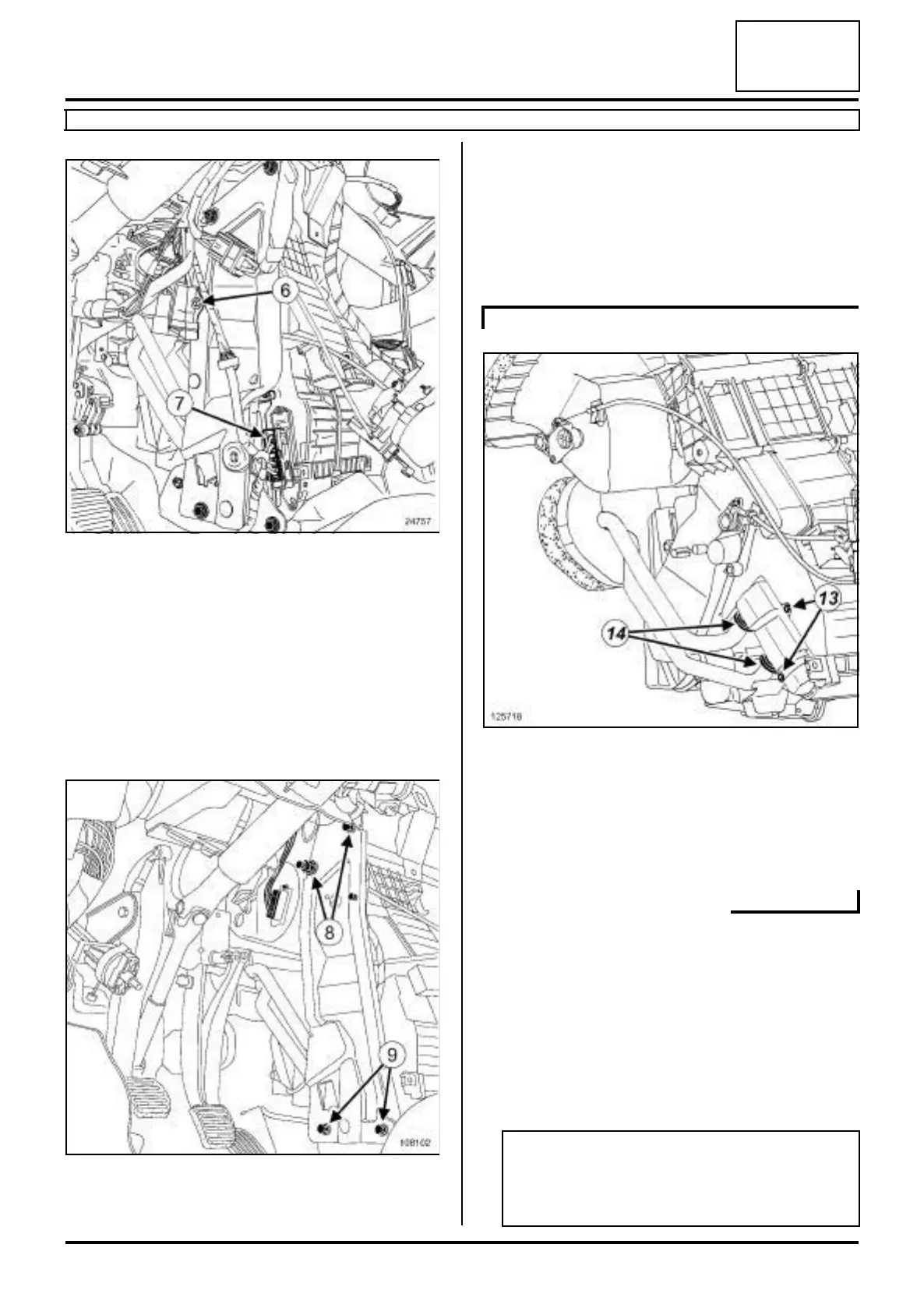 6

7

24757

8

9

108102

13

14

125718