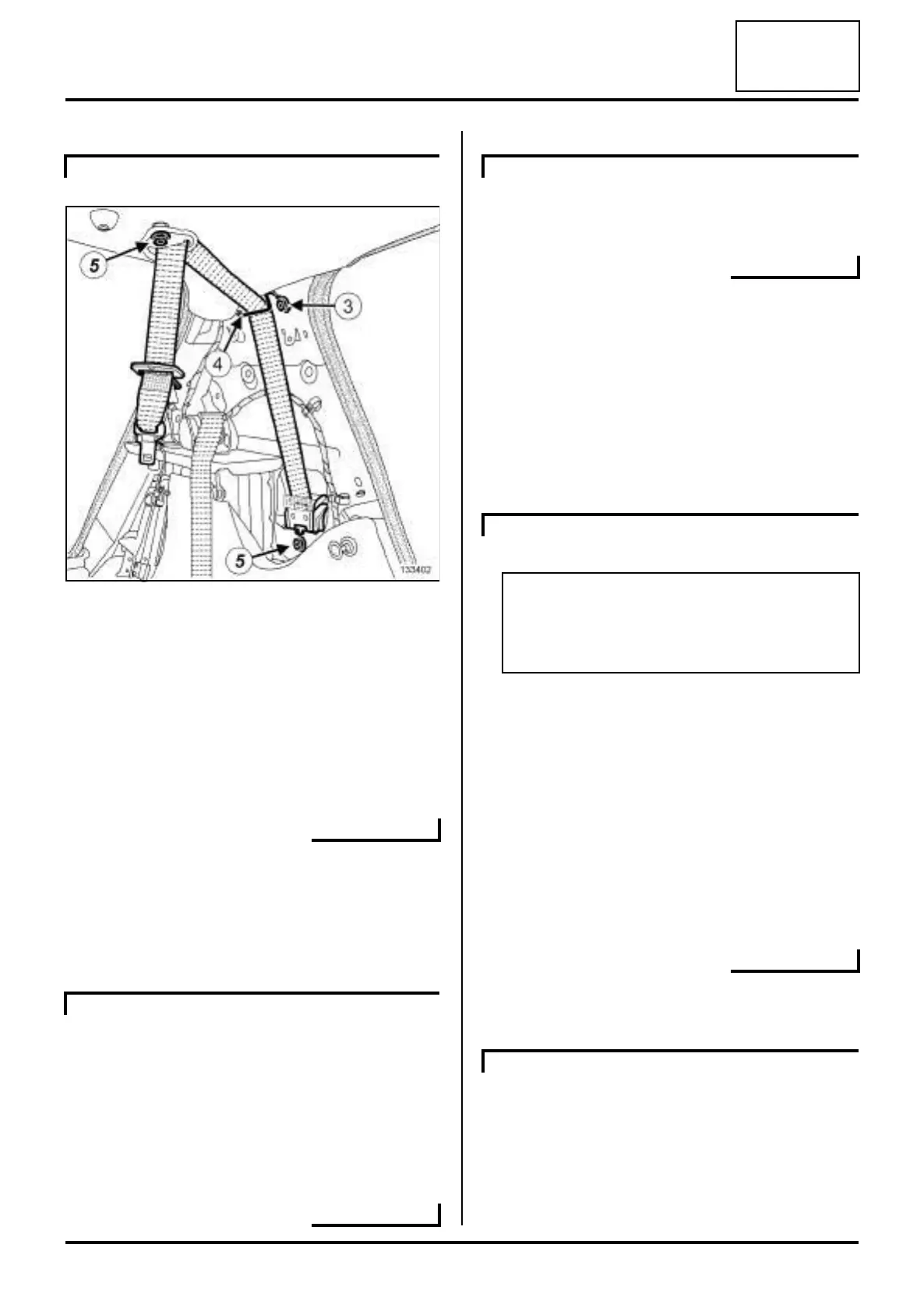 5

3

4

5

133402