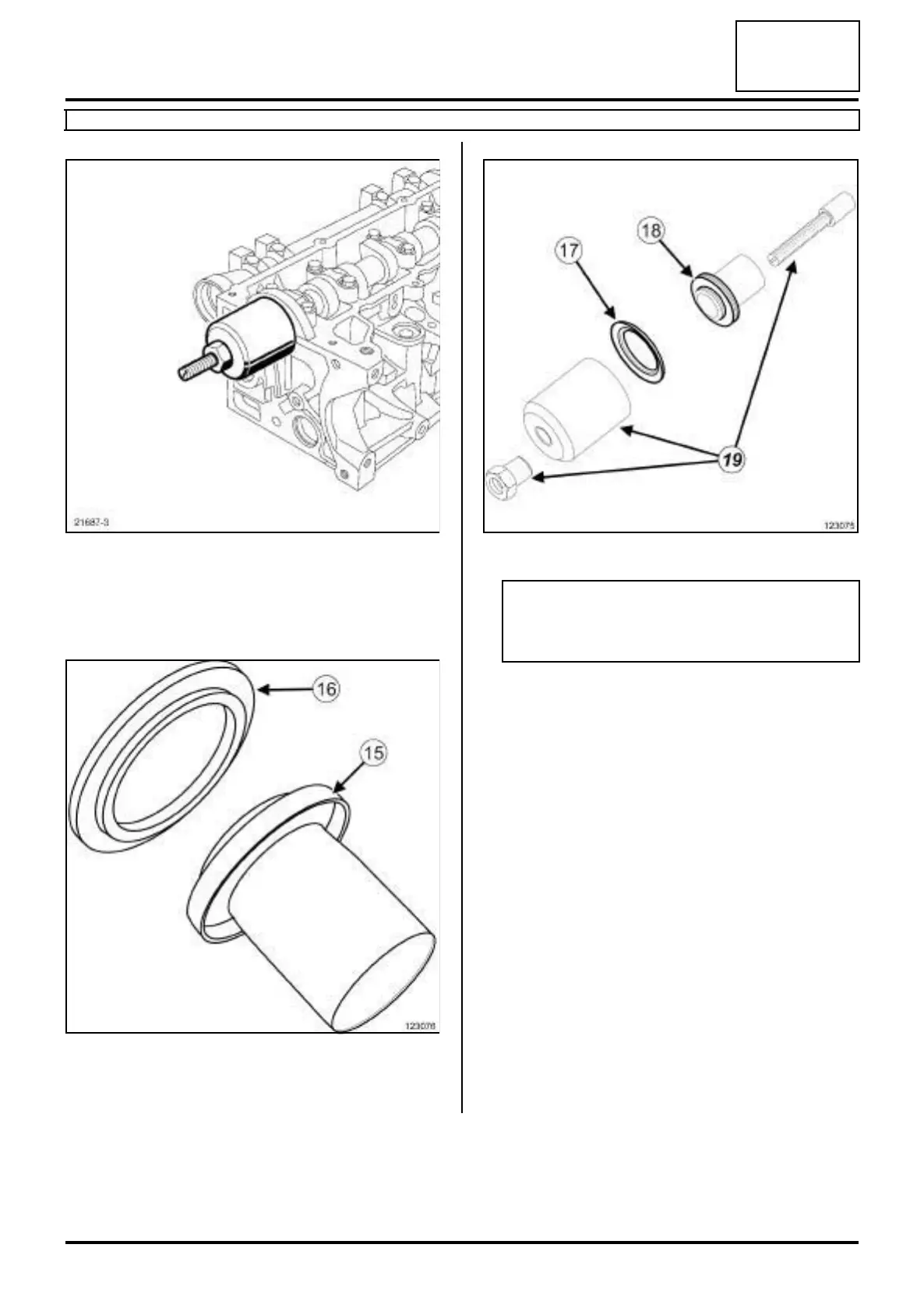 21687-3

16

15

123076

17

18

19

123075