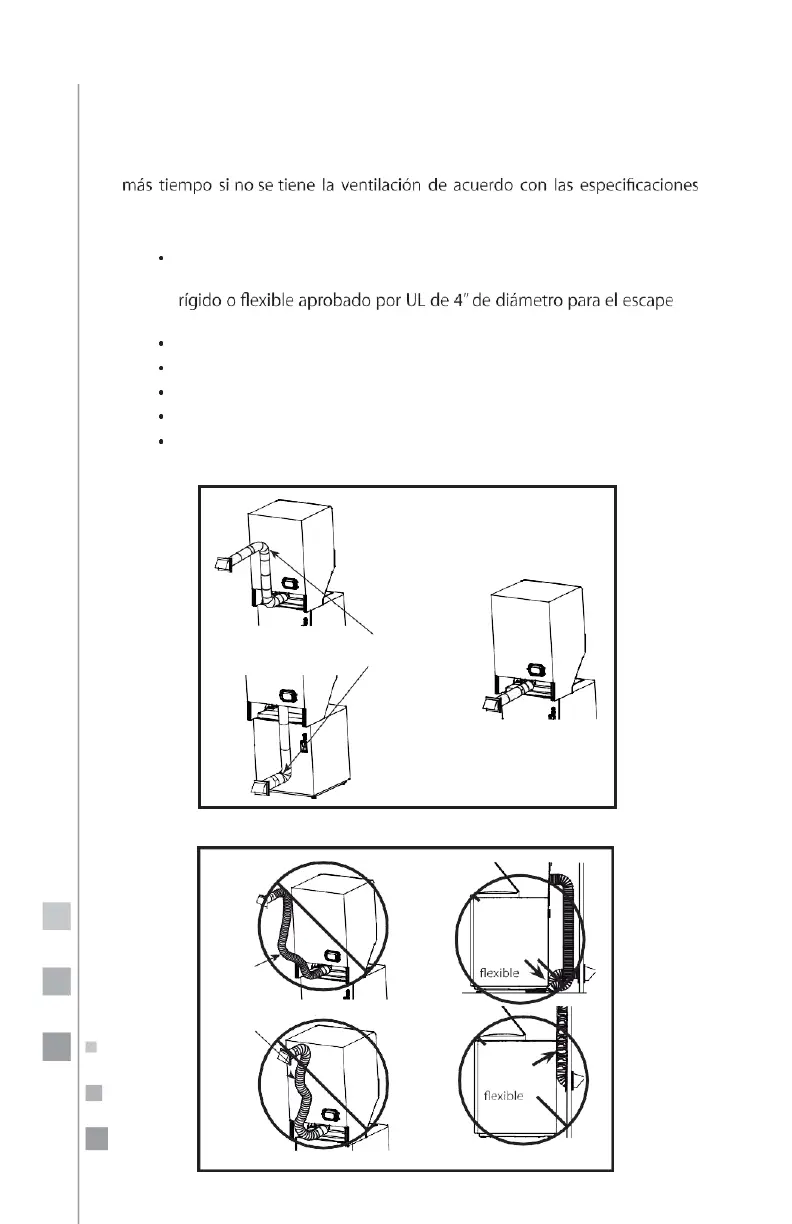 más tiempo si no se tiene la ventilación de acuerdo con las especificaciones

rígido o flexible aprobado por UL de 4" de diámetro para el escape

flexible

flexible