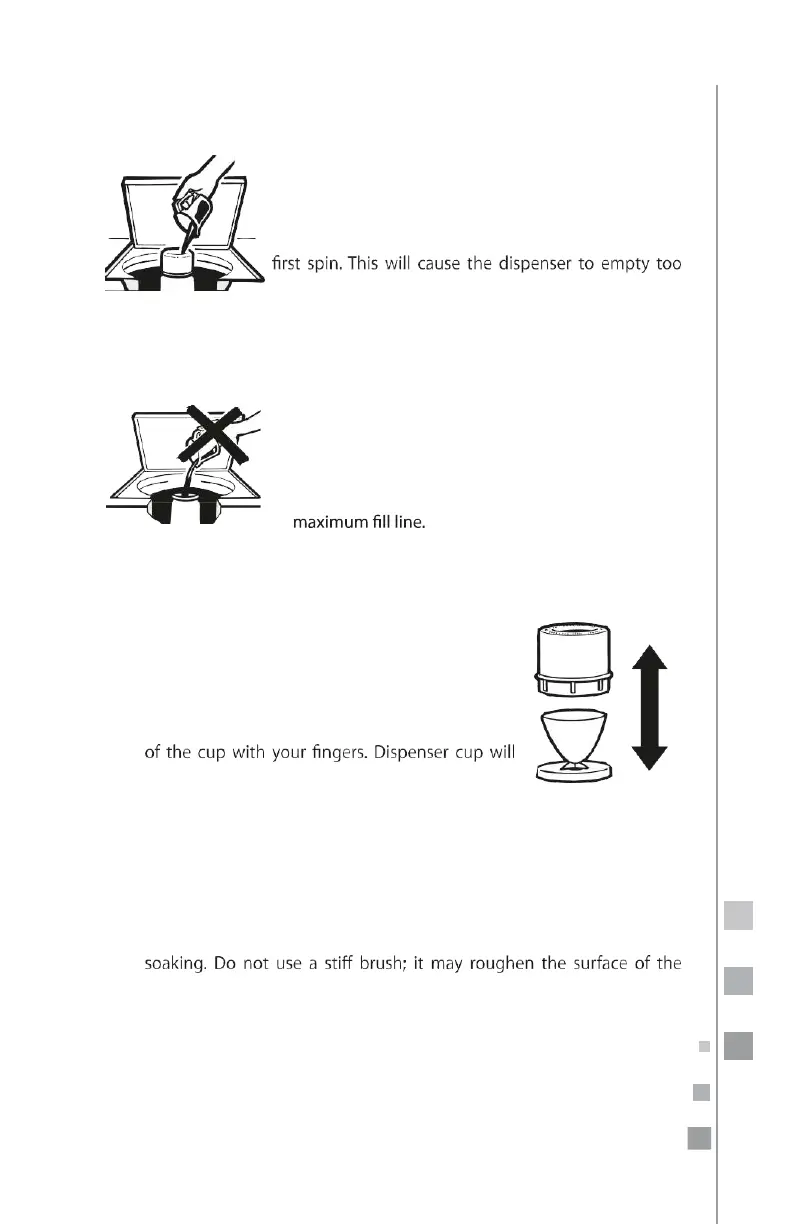 first spin. This will cause the dispenser to empty too

maximum fill line.

of the cup with your fingers. Dispenser cup will

soaking. Do not use a stiff brush; it may roughen the surface of the