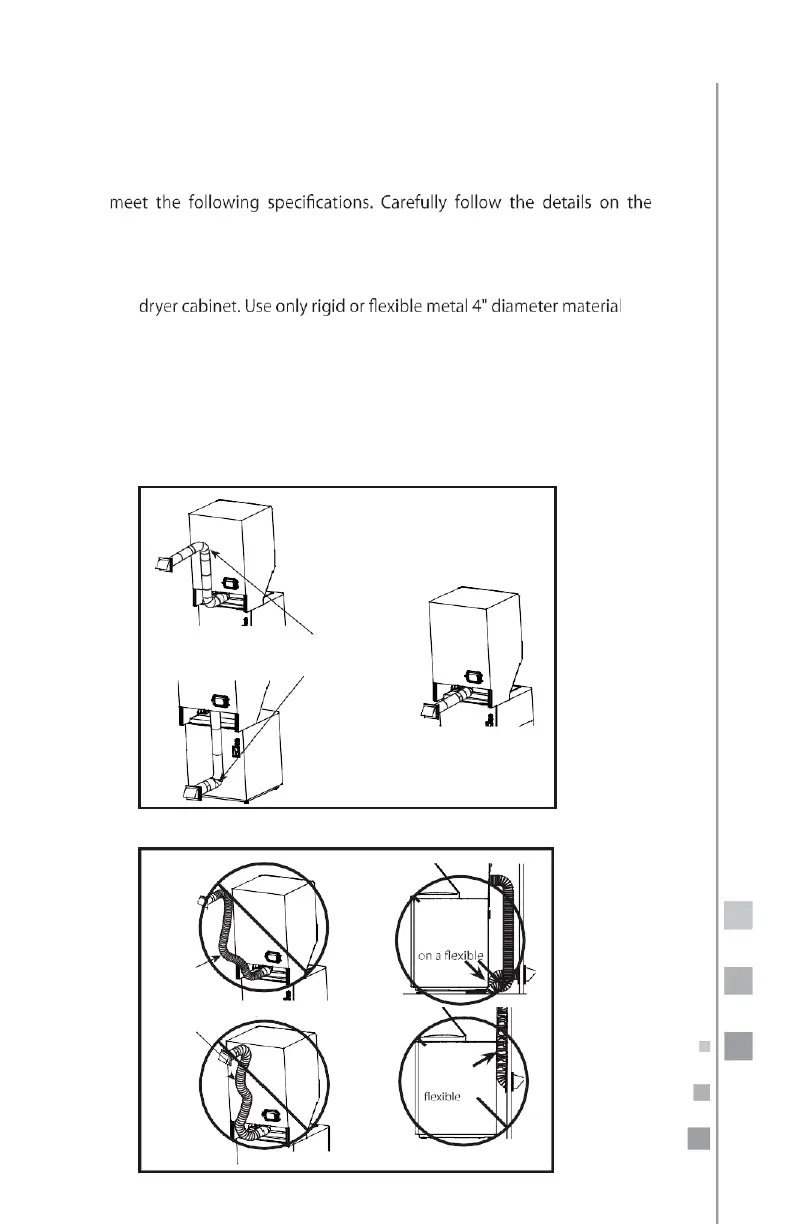 meet the following specifications. Carefully follow the details on the

dryer cabinet. Use only rigid or flexible metal 4" diameter material

on a flexible

flexible